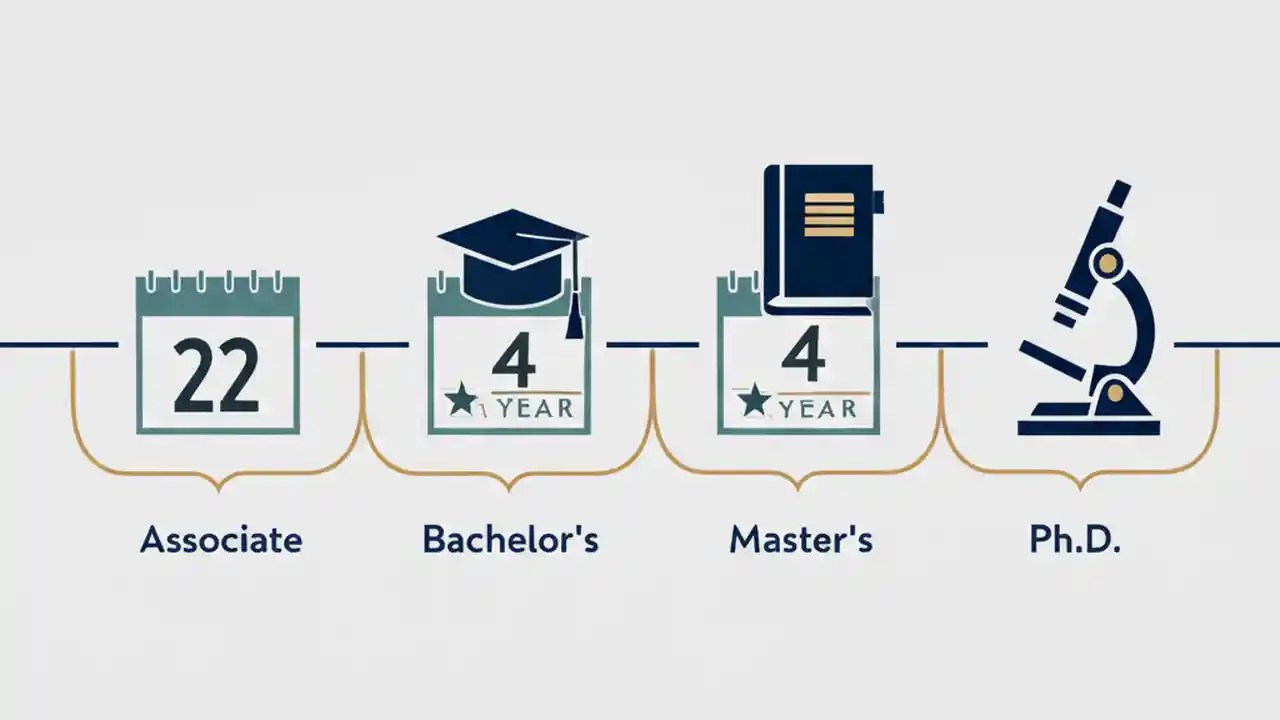 22

4
YEAR

4
YEAR

Associate

Bachelor's

Master's

Ph.D.