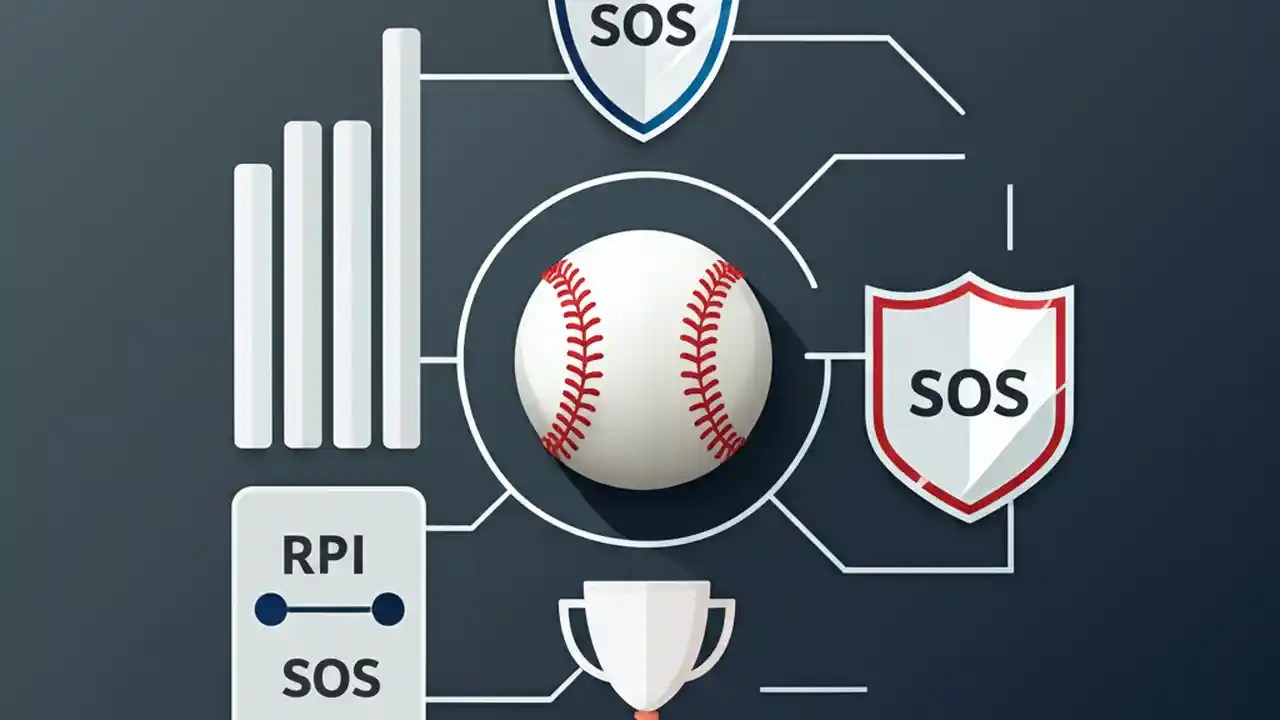 SOS

SOS

RPI

SOS