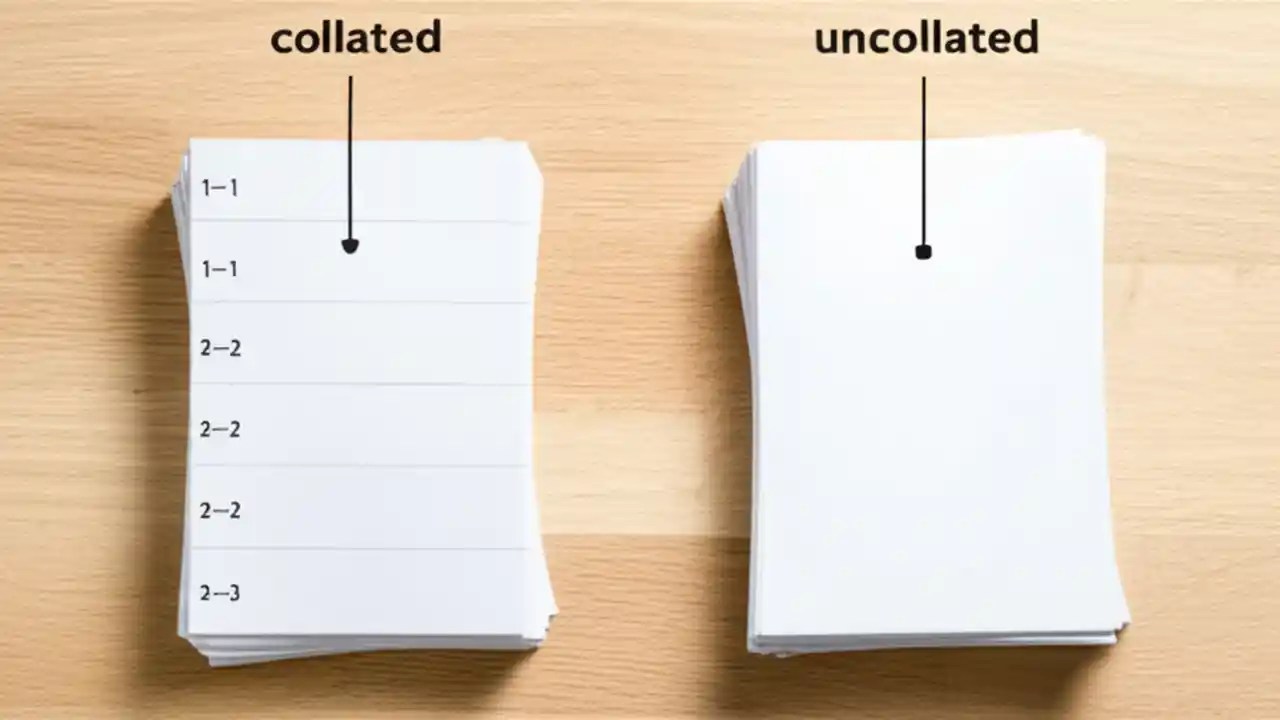 collated

uncollated

1–1

1–1

2–2

2–2

2–2

2–3