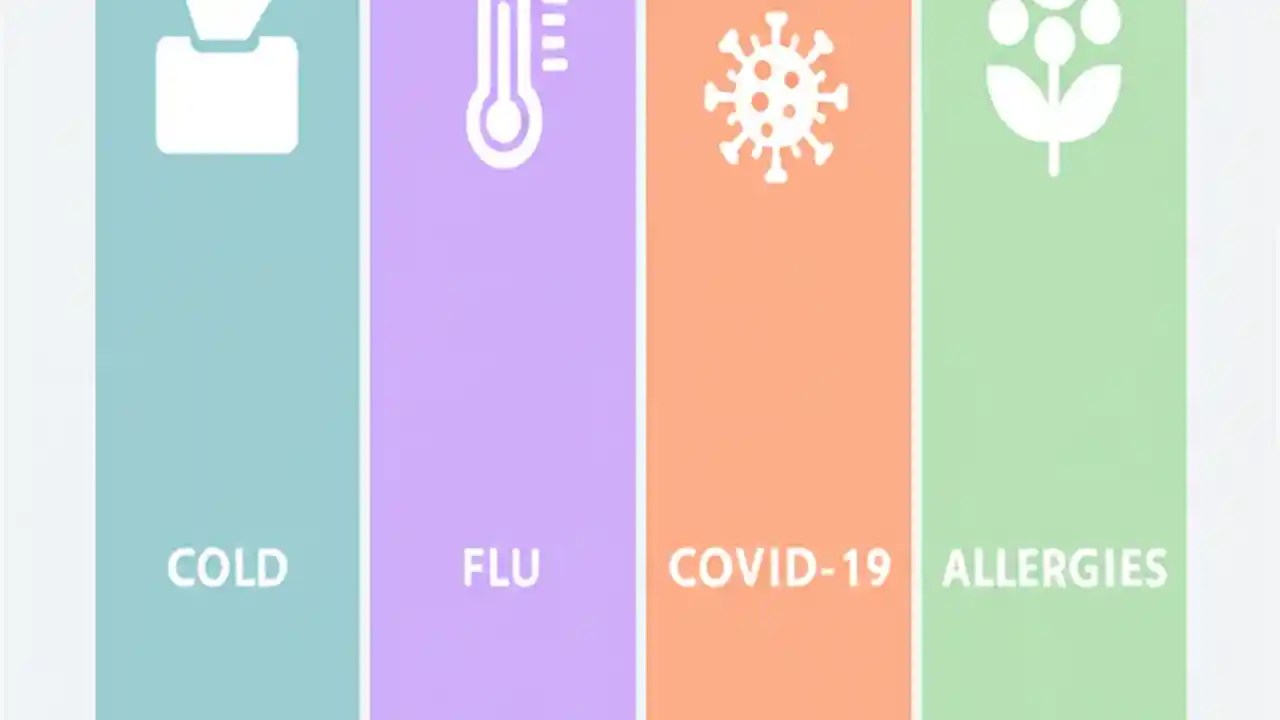 COLD

FLU

COVID-19

ALLERGIES