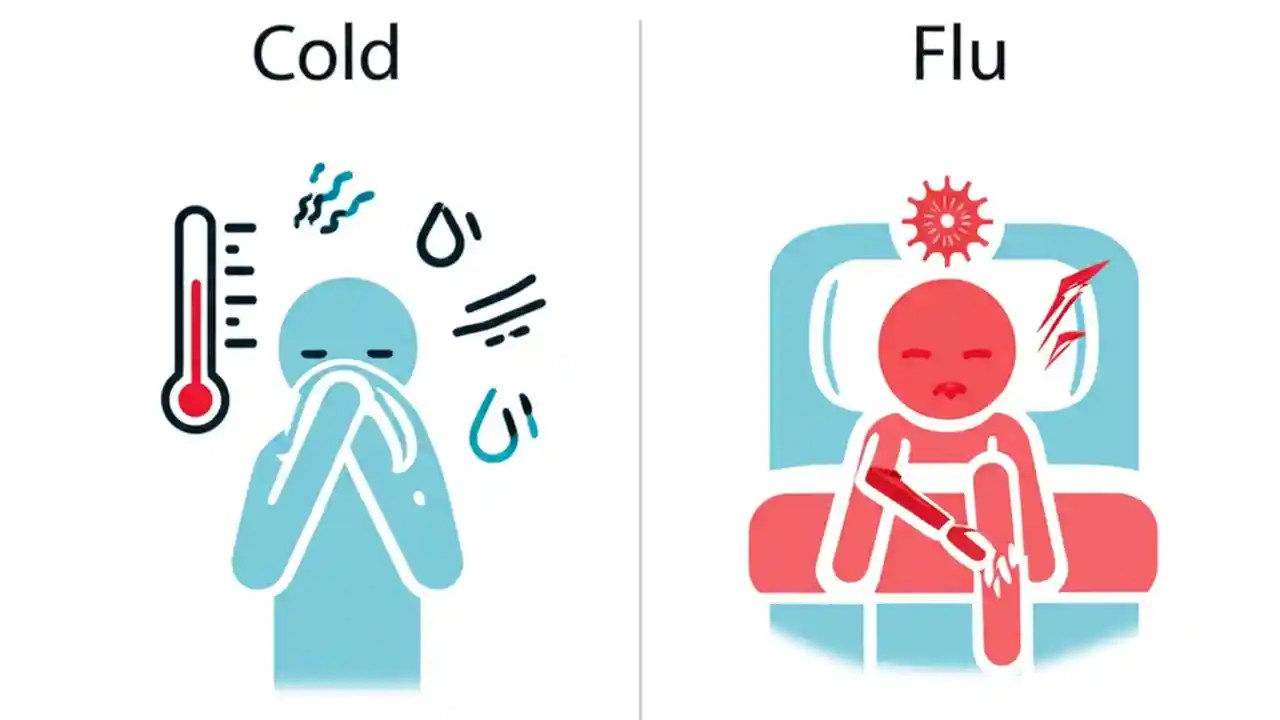 Cold

Flu