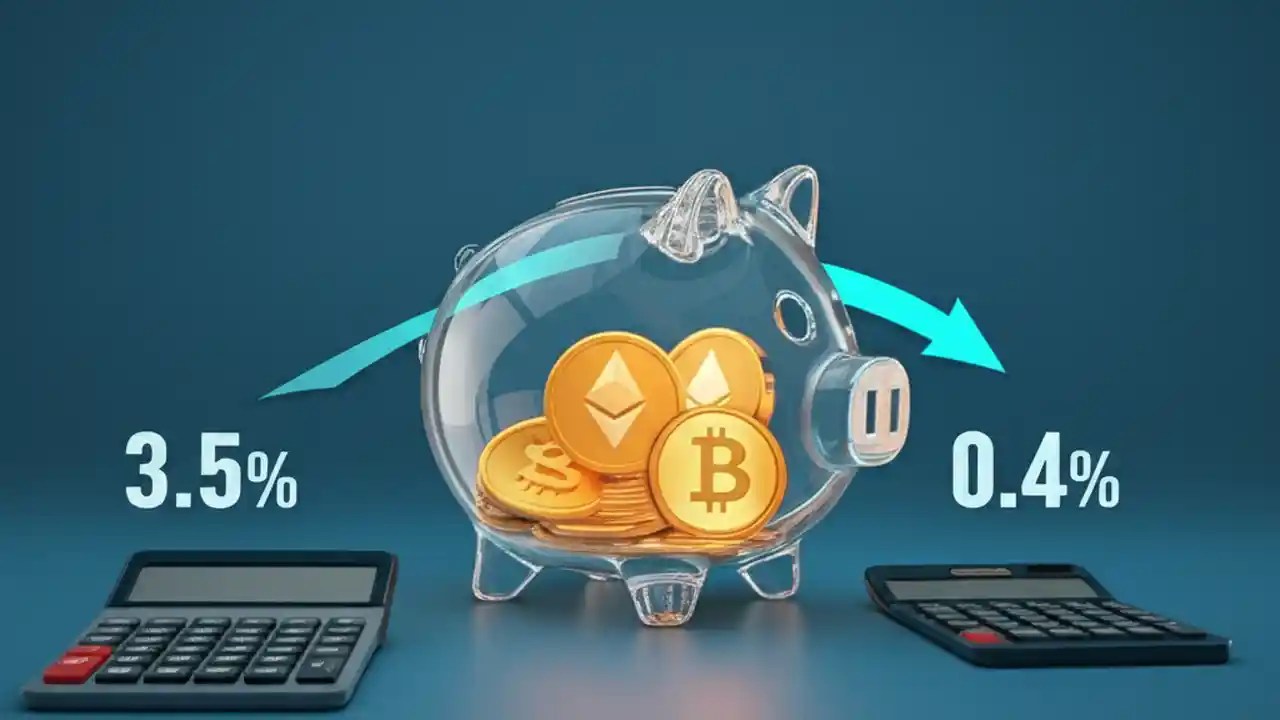 3.5%

0.4%