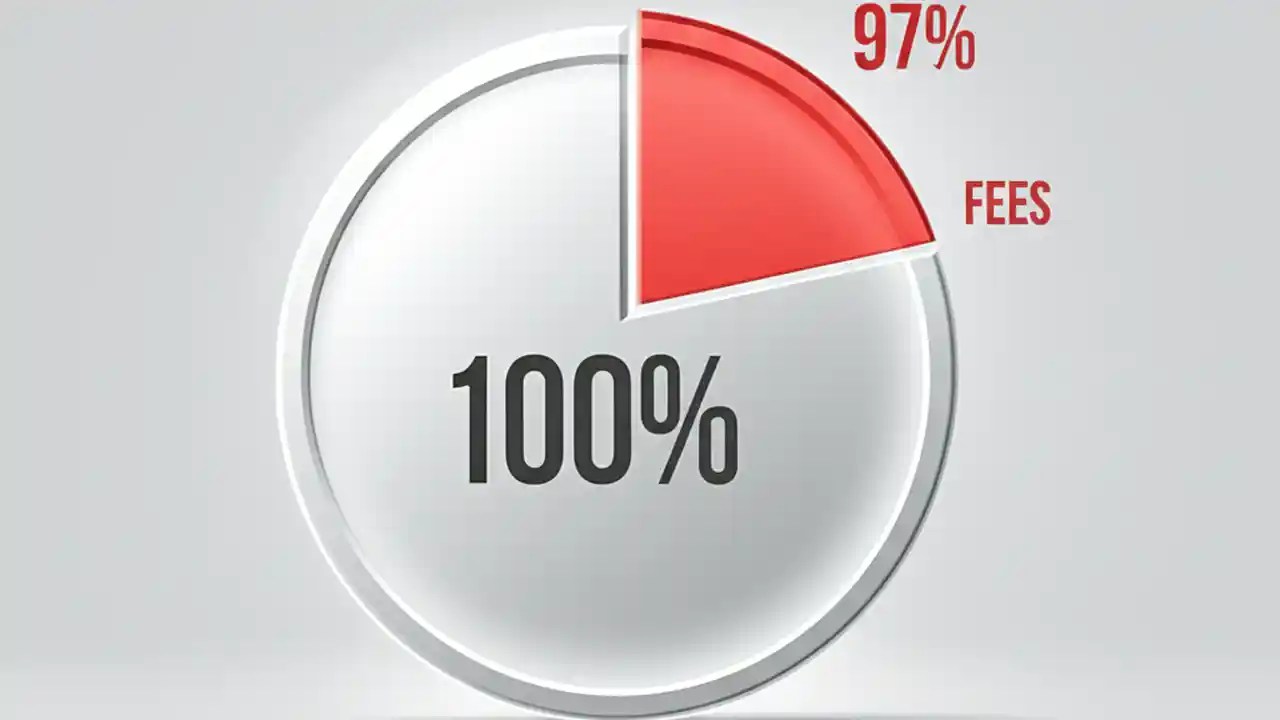 97%

FEES

100%