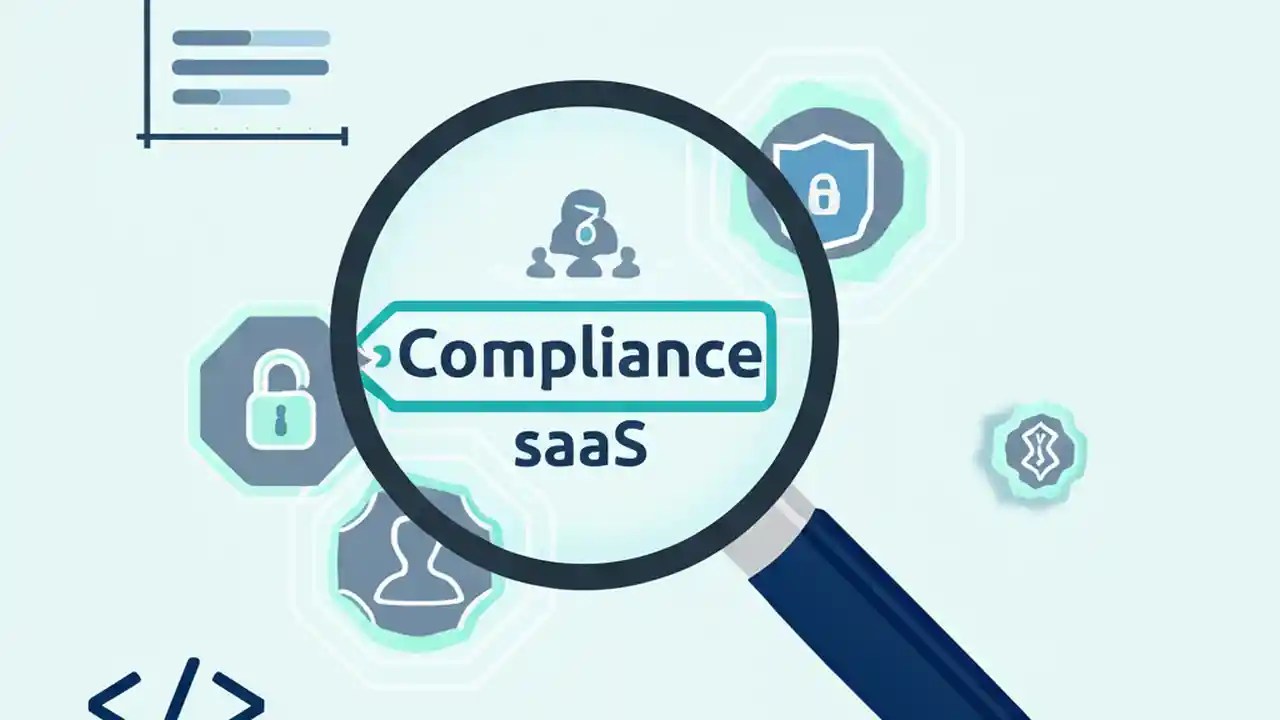 Compliance
saaS
</>