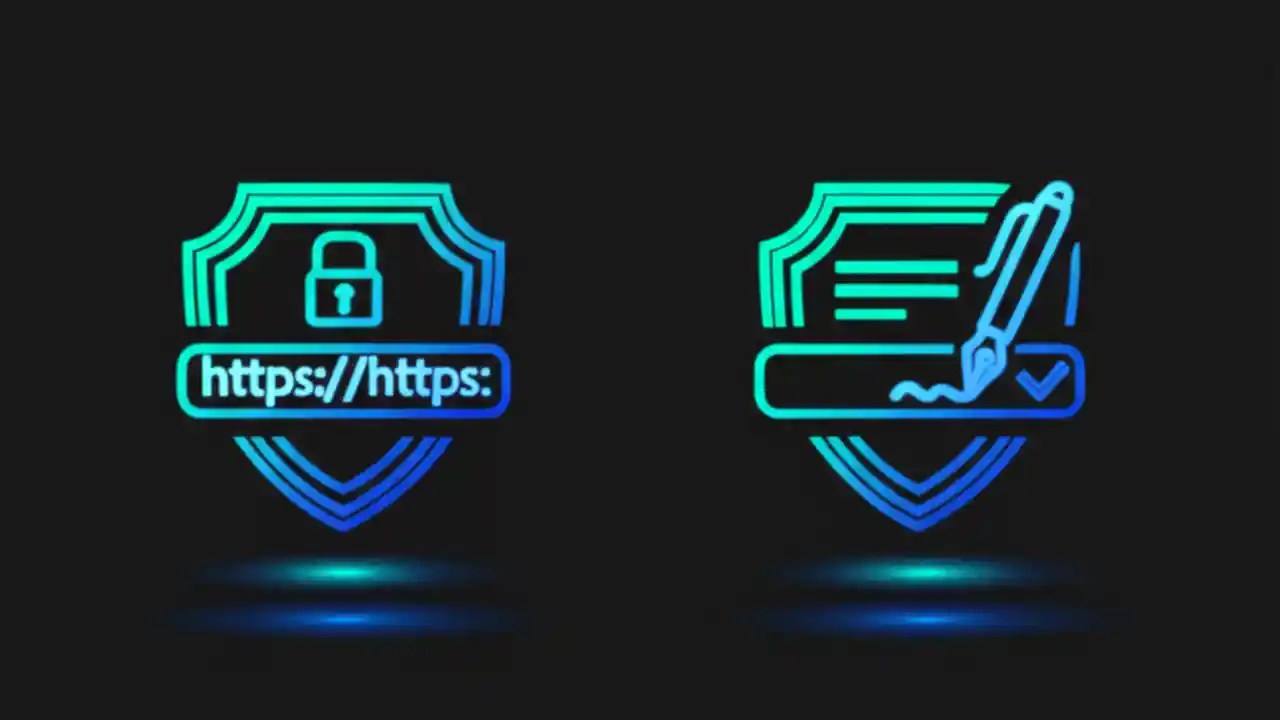 https://https: