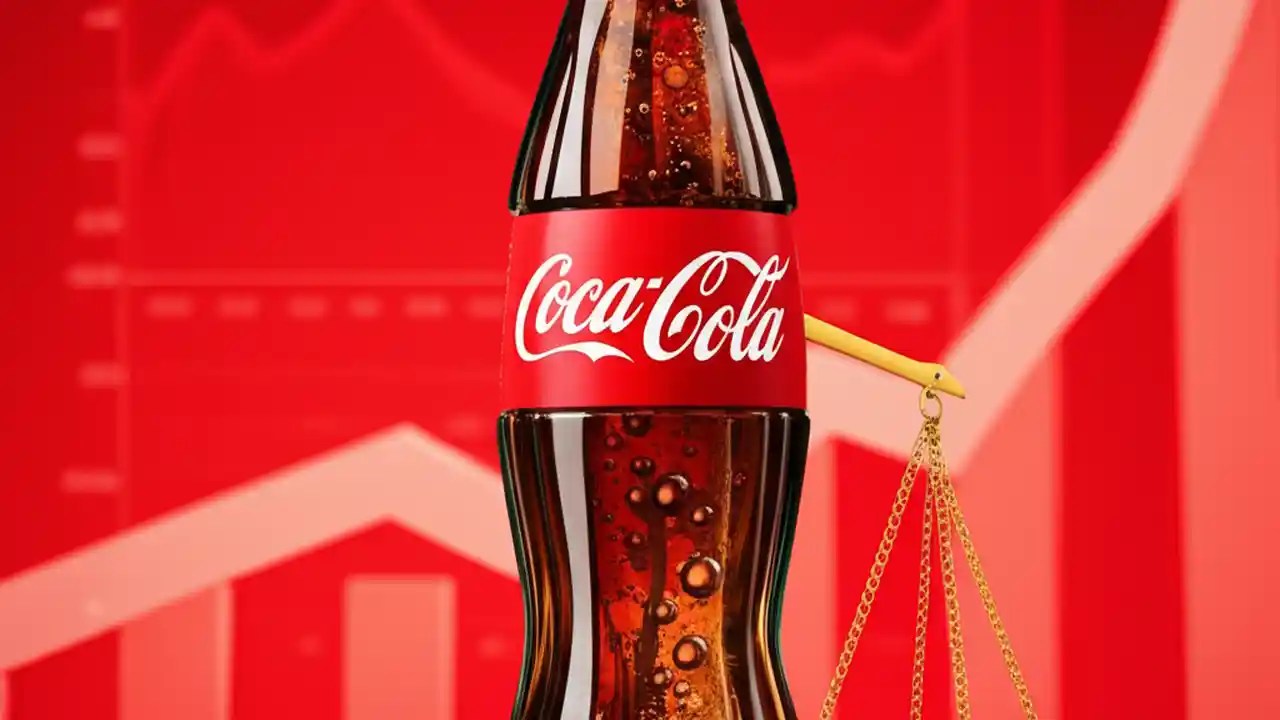 Coca-Cola