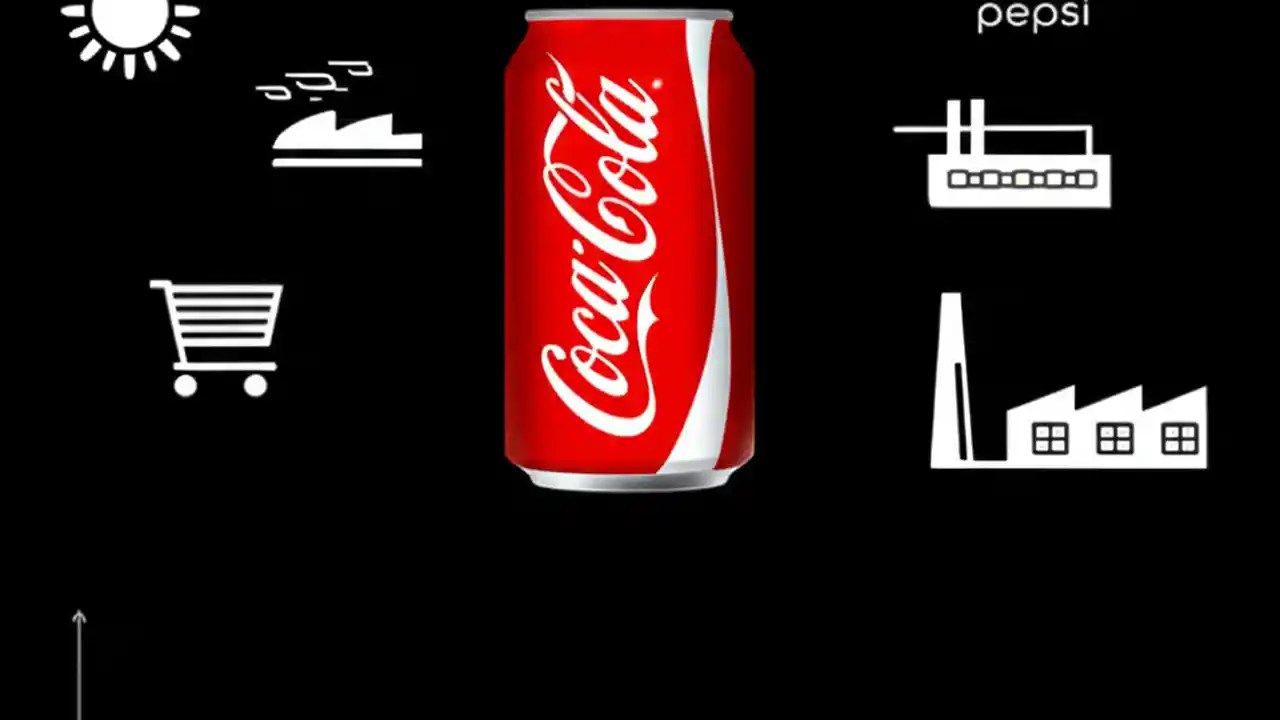 pepsi

Coca-Cola