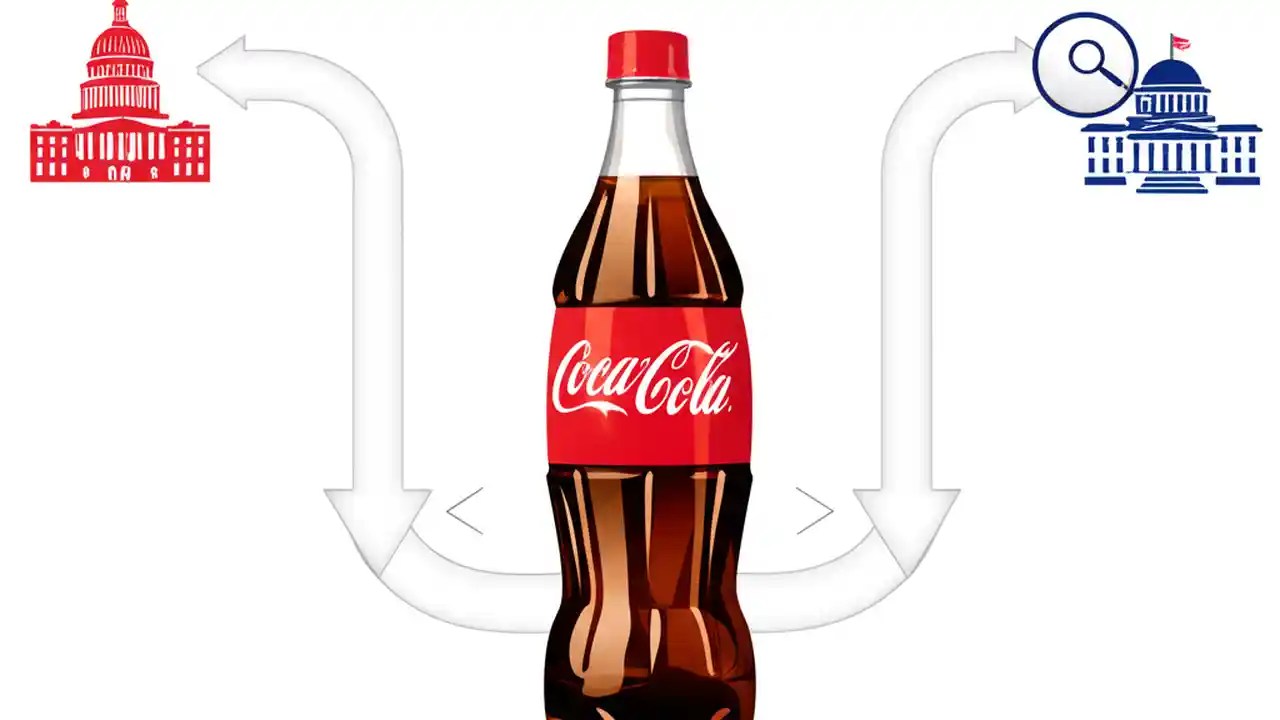 Coca-Cola