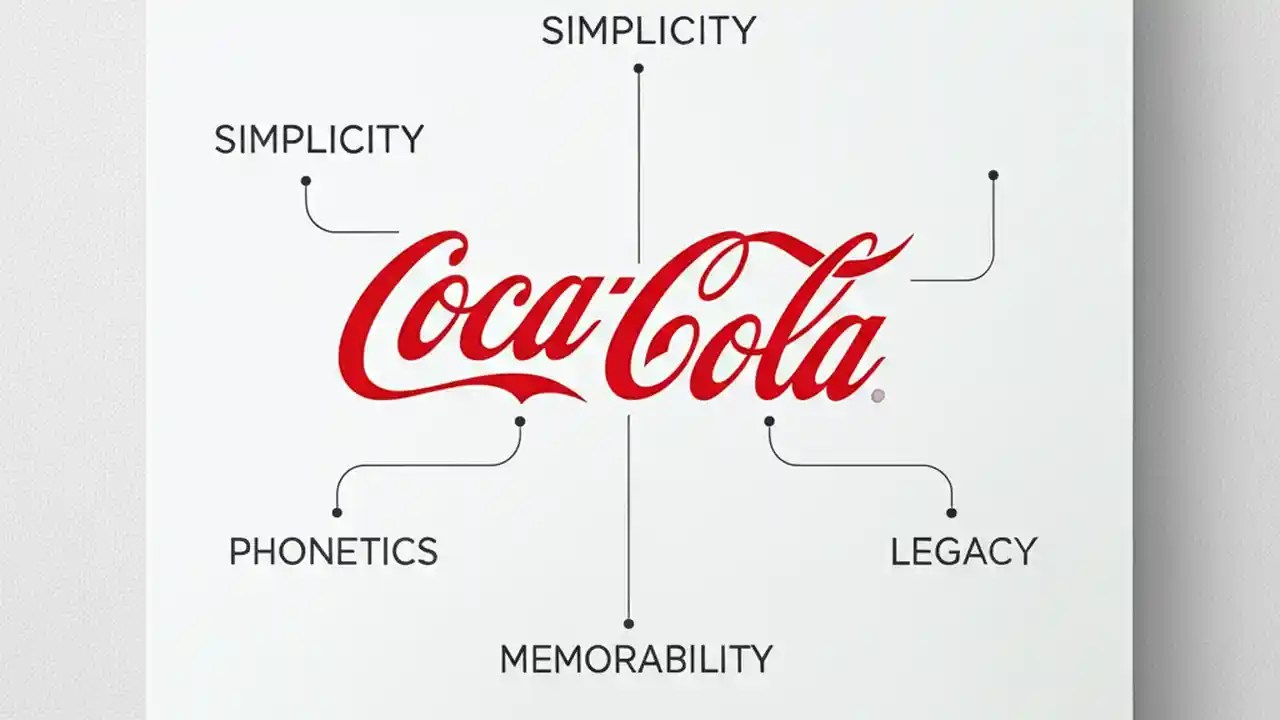 SIMPLICITY

SIMPLICITY

Coca-Cola

PHONETICS

LEGACY

MEMORABILITY