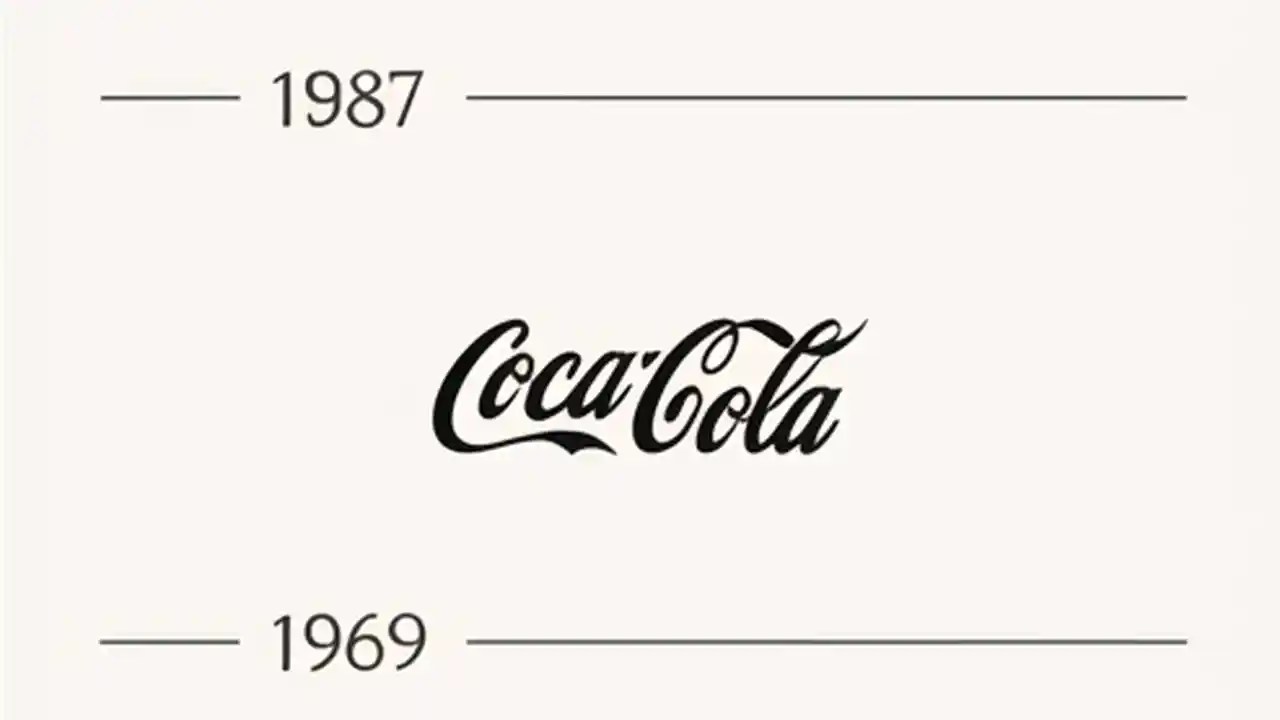 1987

Coca-Cola

1969