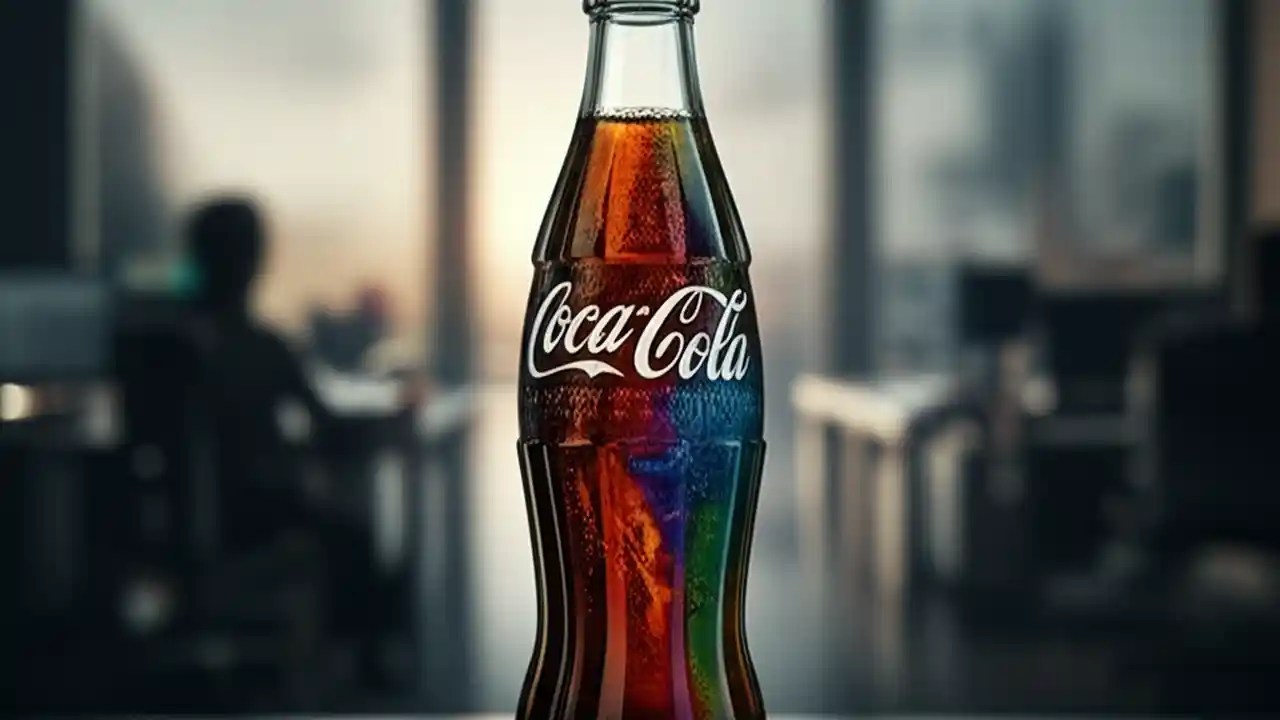 Coca-Cola