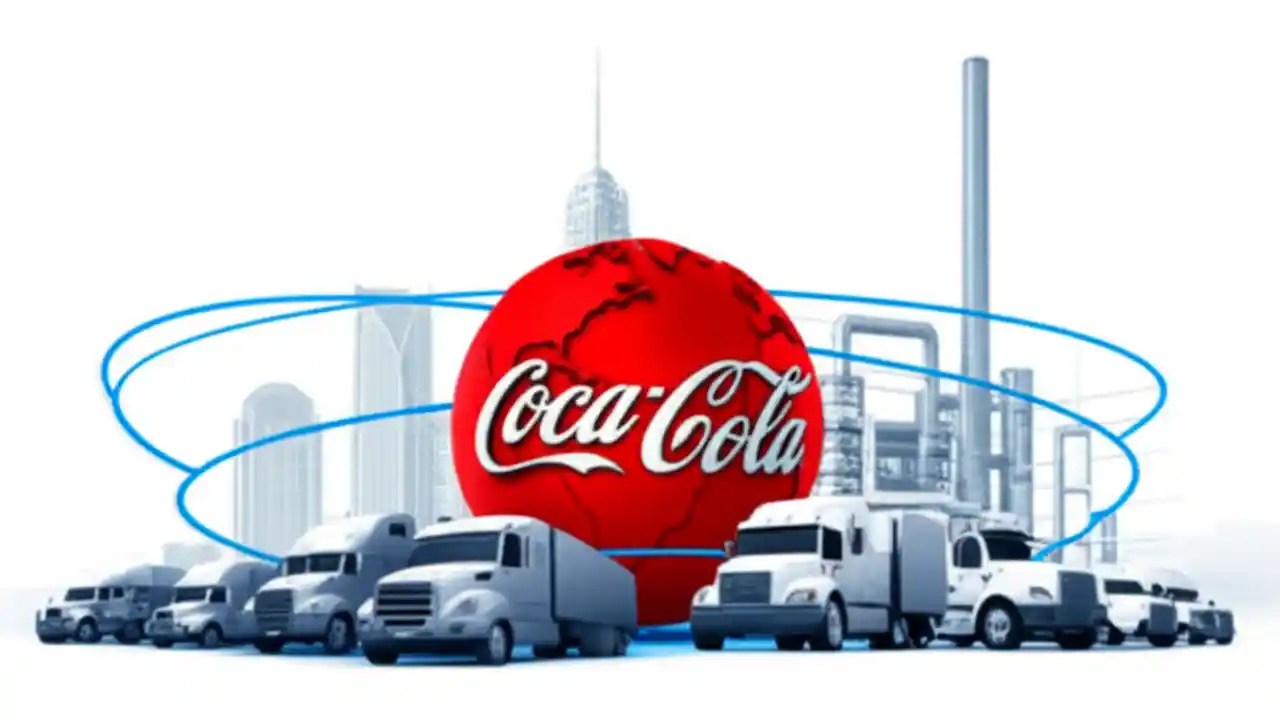 Coca-Cola