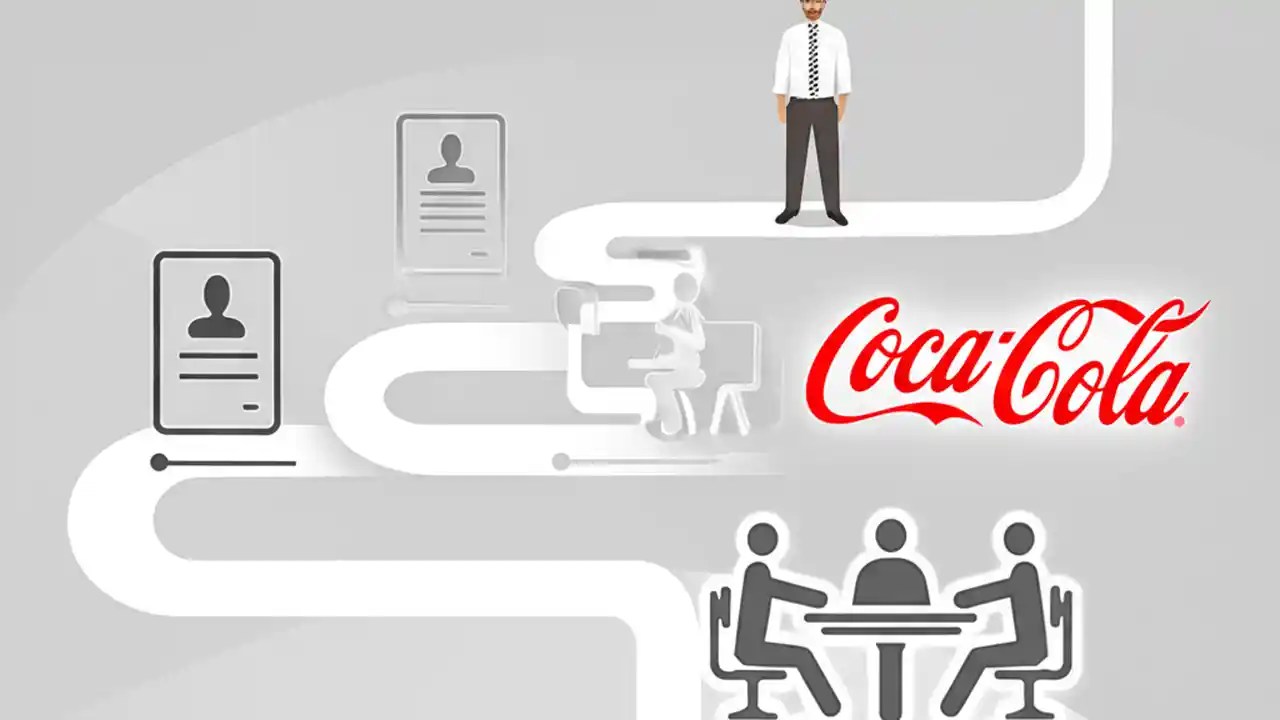 Coca-Cola