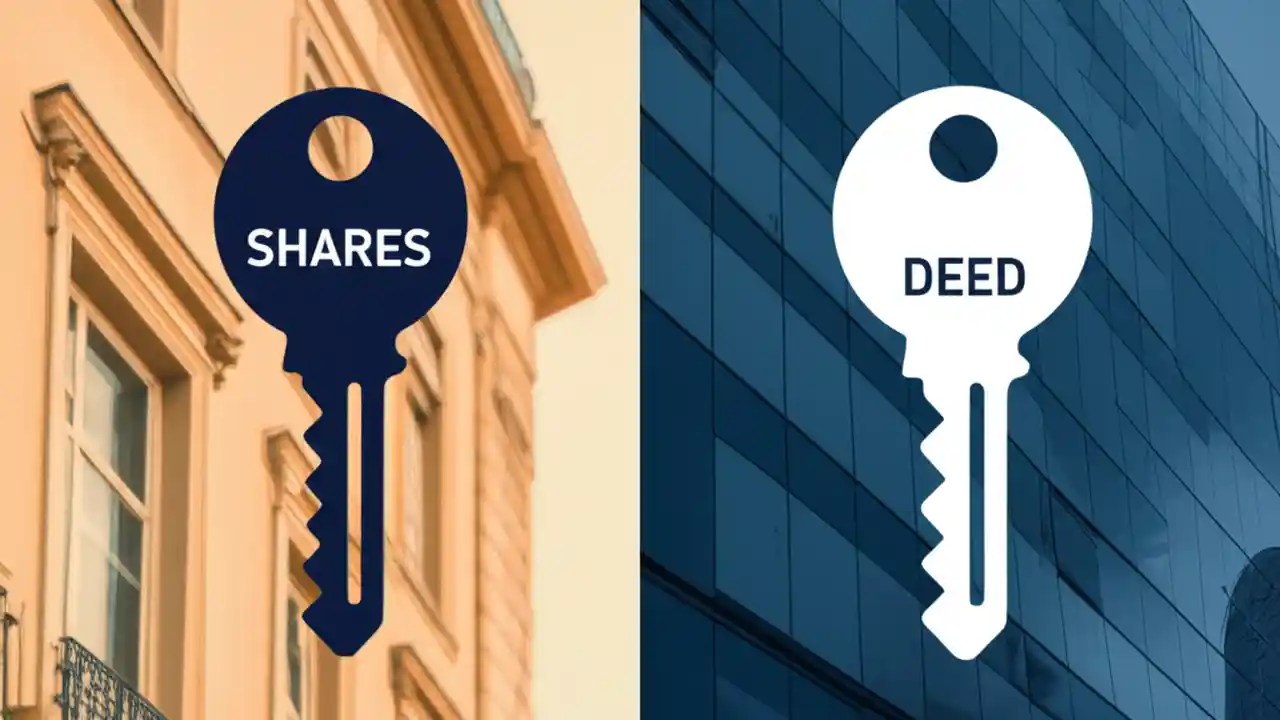 SHARES

DEED