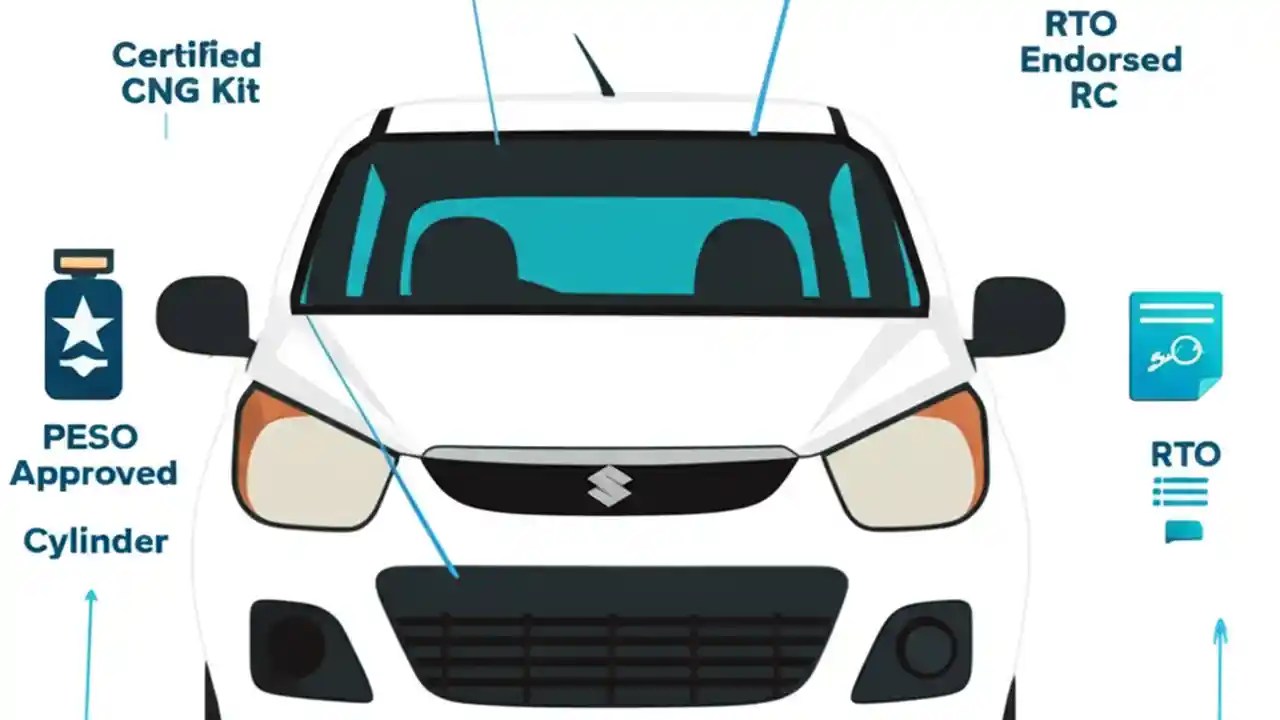 Certified CNG Kit

RTO Endorsed RC

PESO Approved

Cylinder

RTO