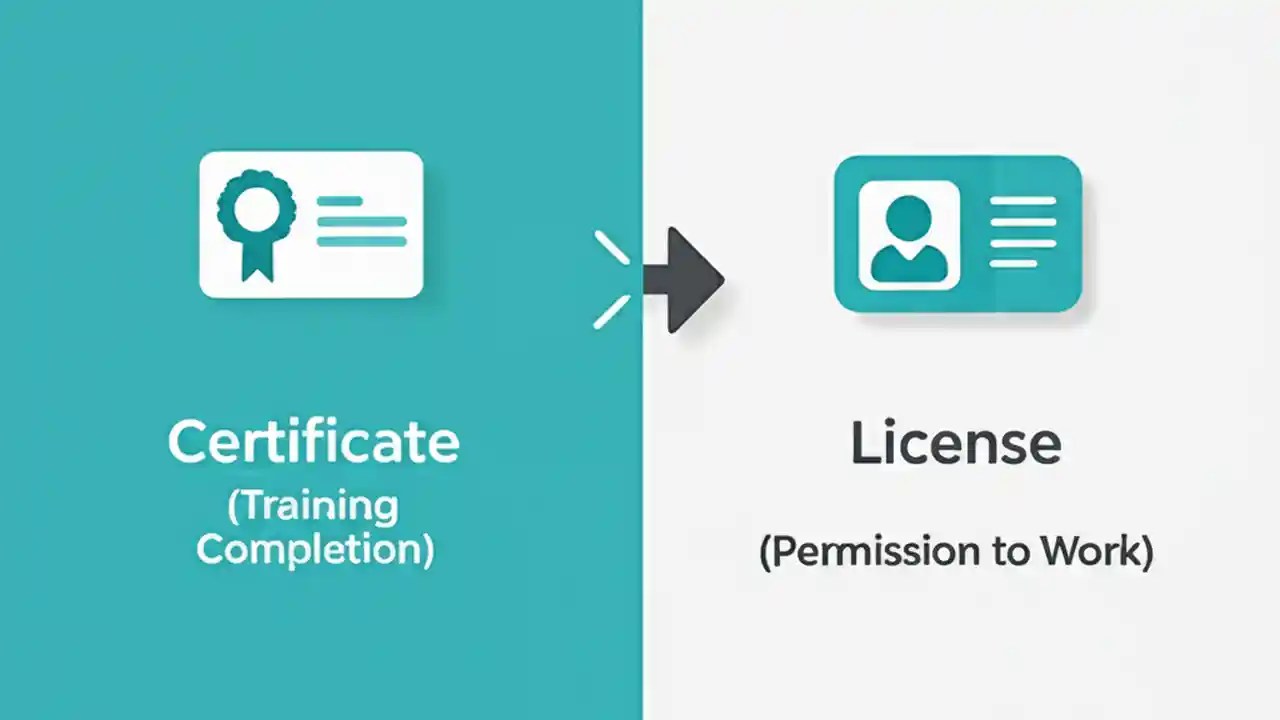 Certificate
(Training Completion)

License
(Permission to Work)