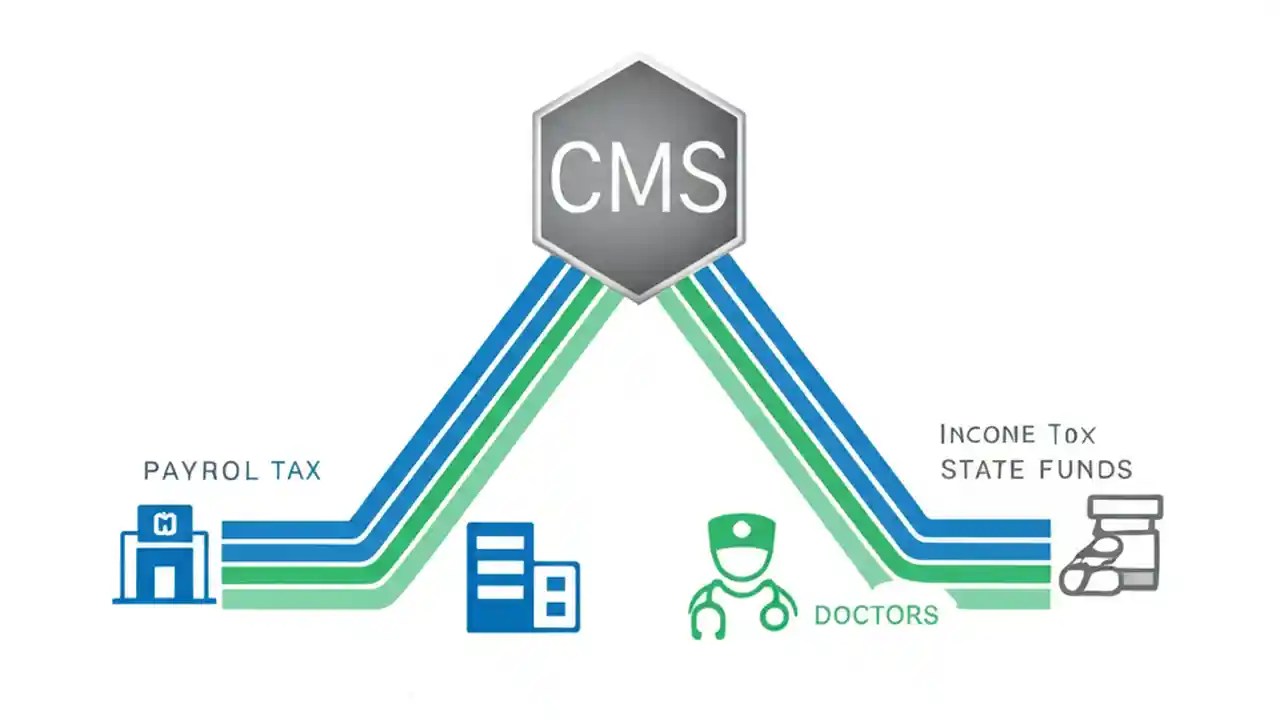 CMS

PAYROL TAX

INCONE TOX
STATE FUNDS

DOCTORS