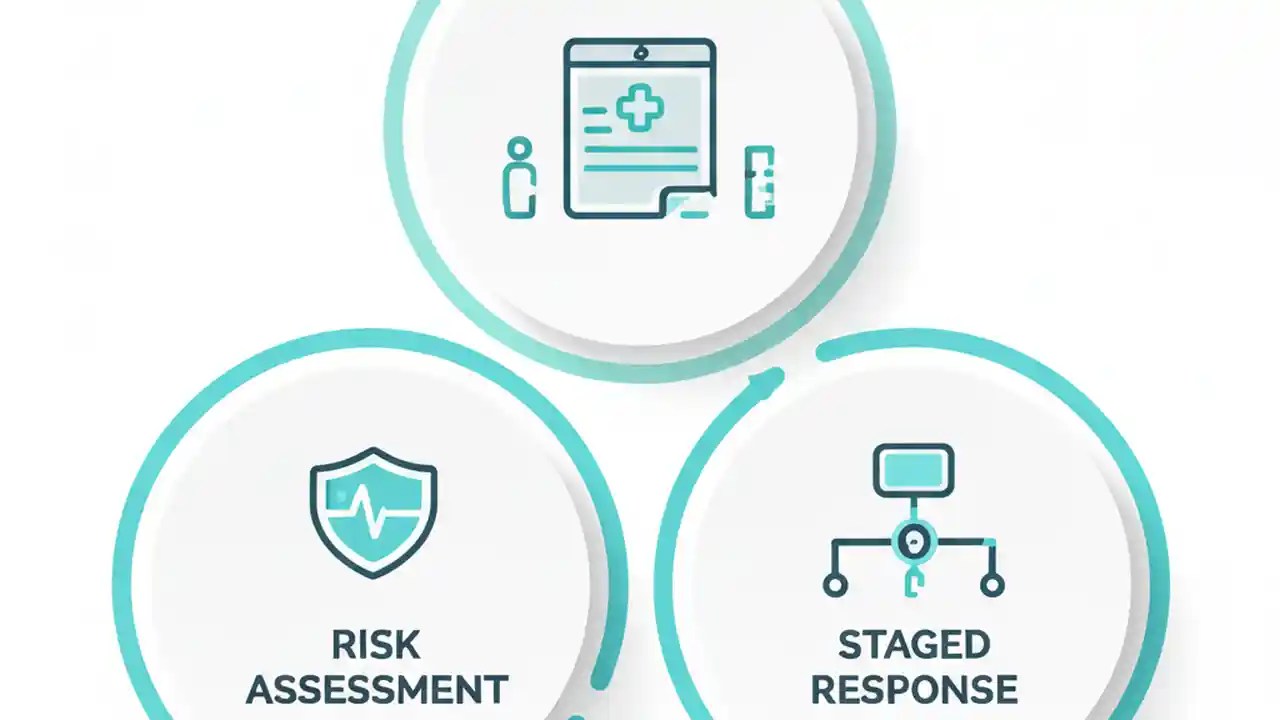 RISK ASSESSMENT

STAGED RESPONSE