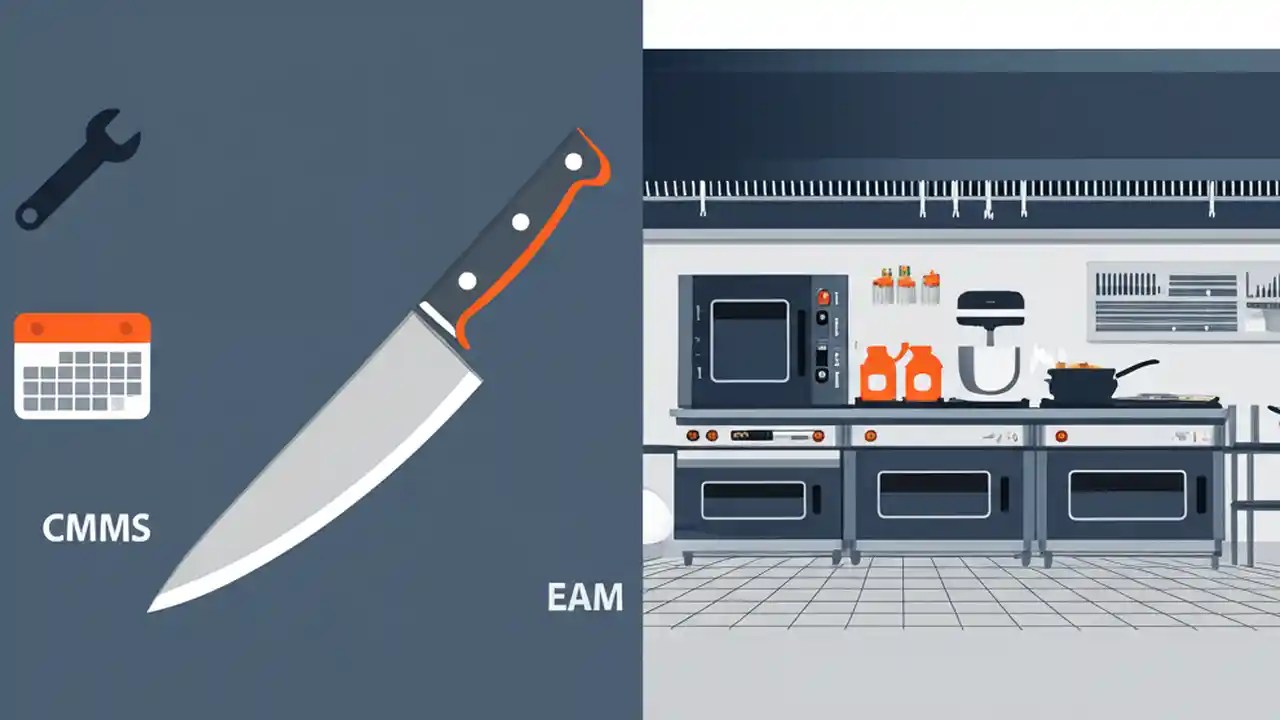 CMMS

EAM