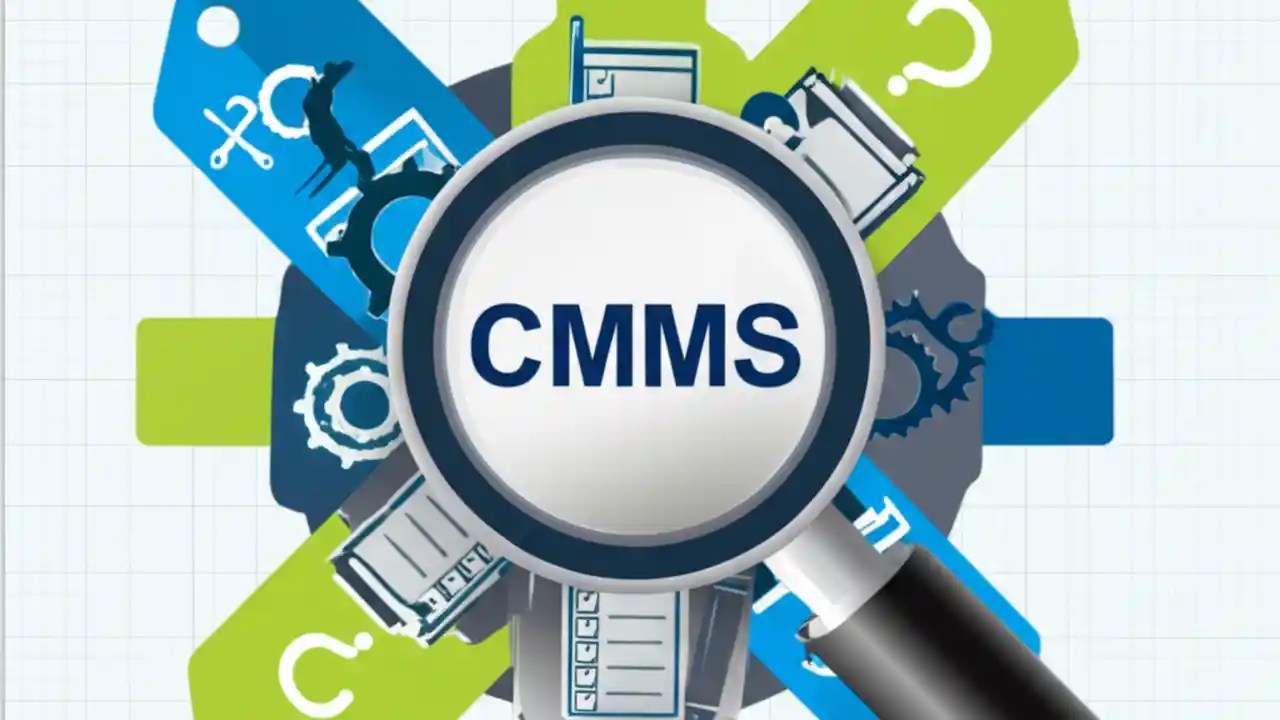 CMMS