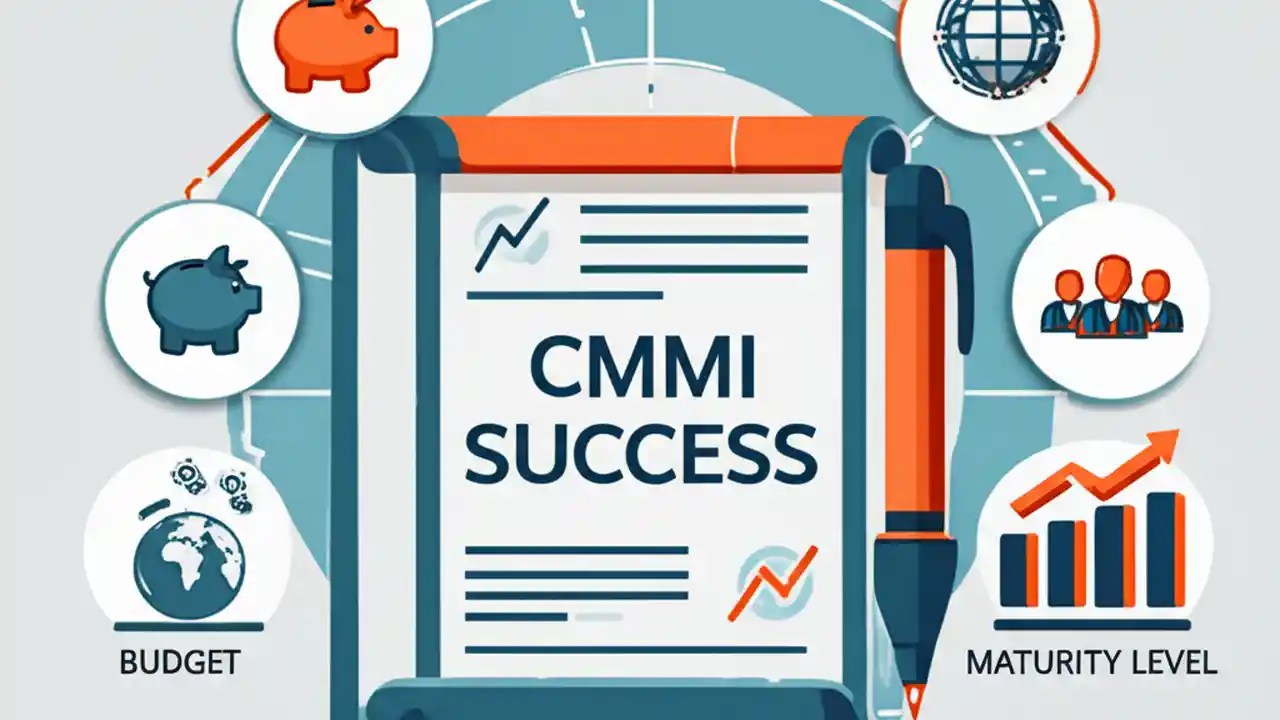 CMMI SUCCESS

BUDGET

MATURITY LEVEL