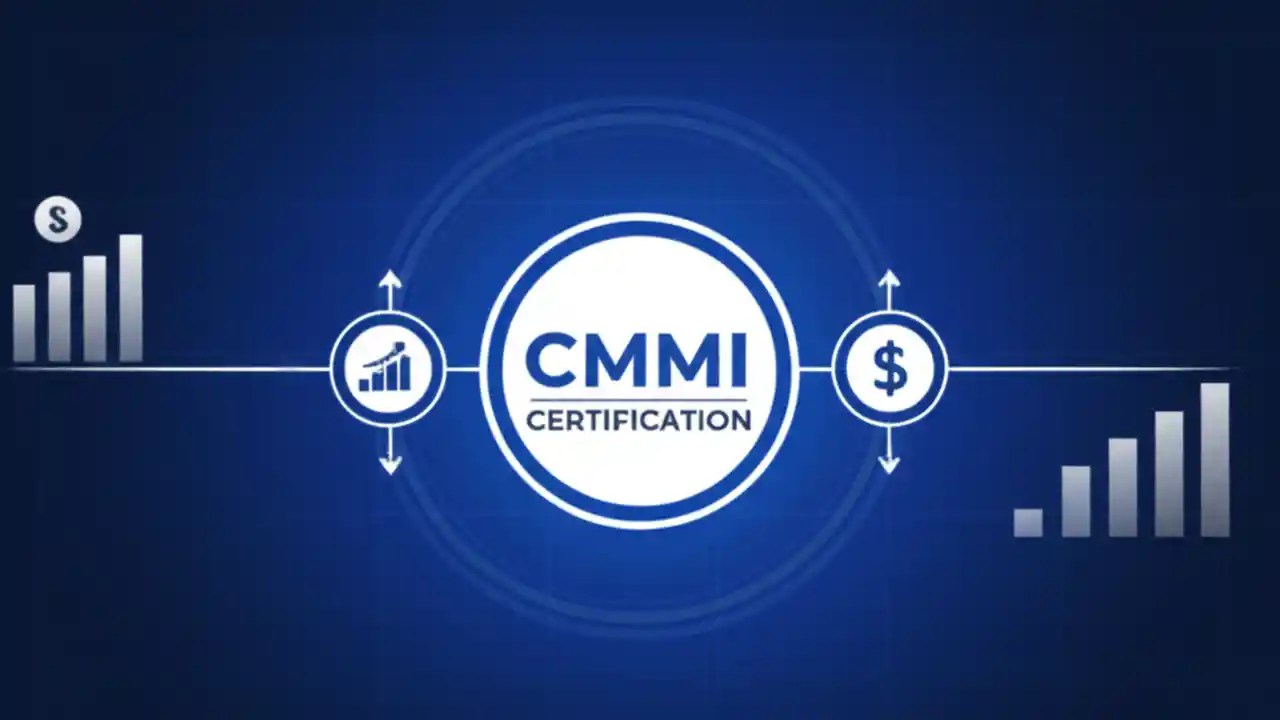 $
CMMI
CERTIFICATION
$