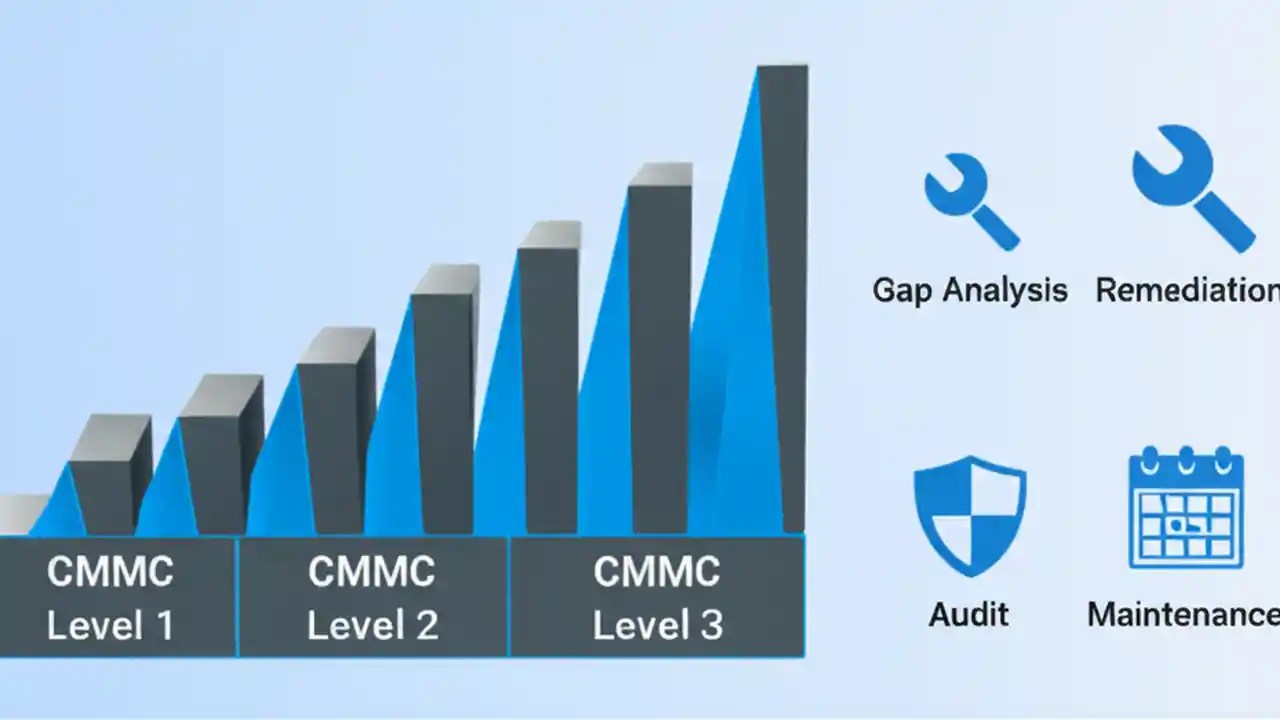 CMMC Level 1

CMMC Level 2

CMMC Level 3

Gap Analysis

Remediation

Audit

Maintenance