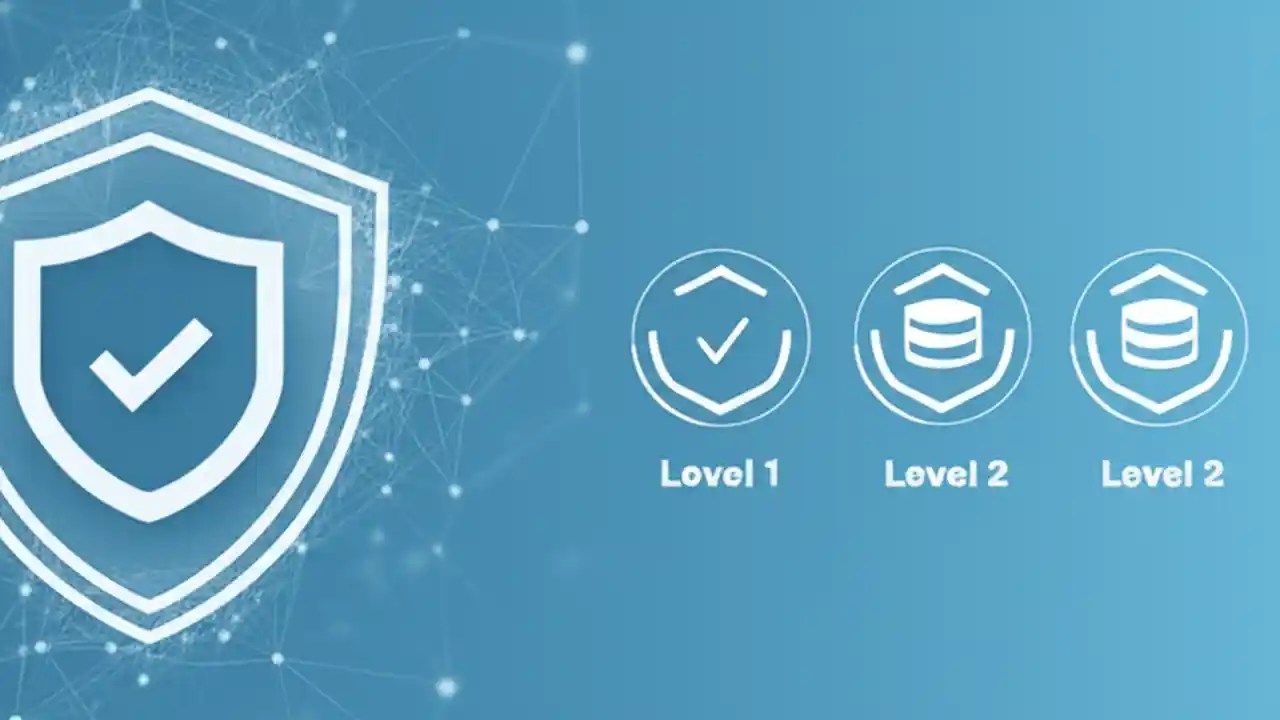 Level 1

Level 2

Level 2