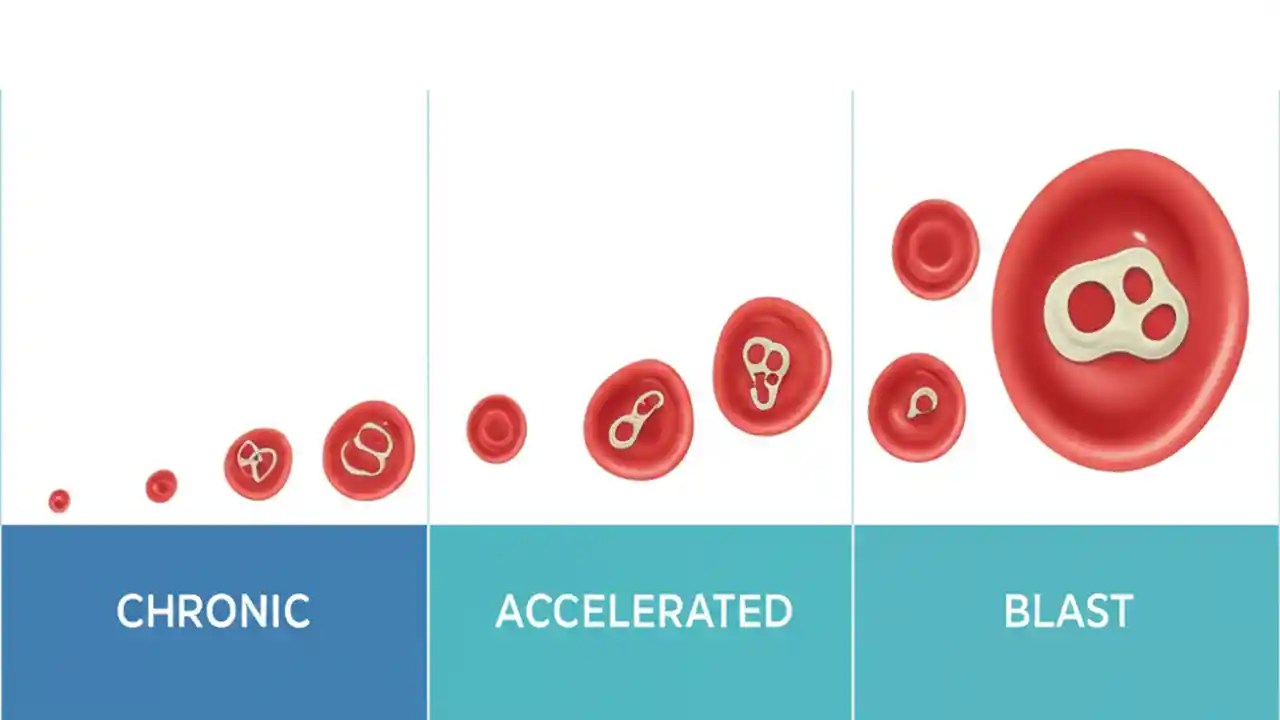 CHRONIC

ACCELERATED

BLAST