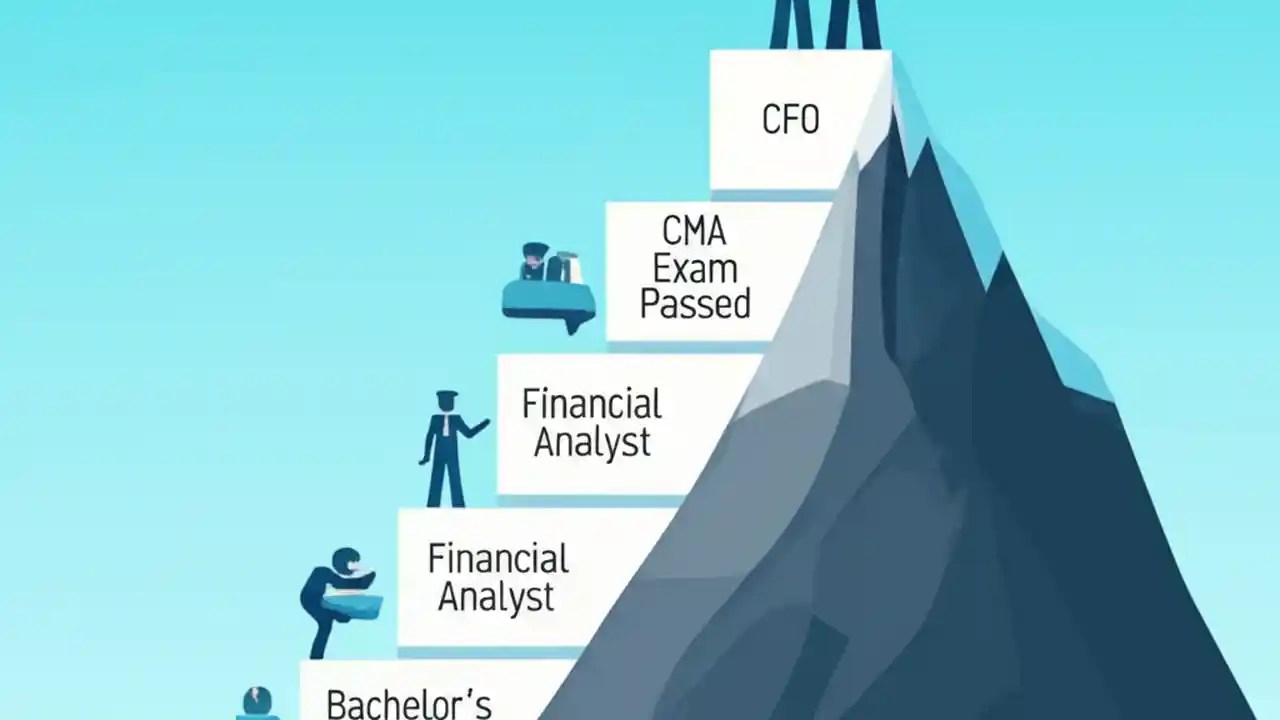 CFO

CMA Exam Passed

Financial Analyst

Financial Analyst

Bachelor's