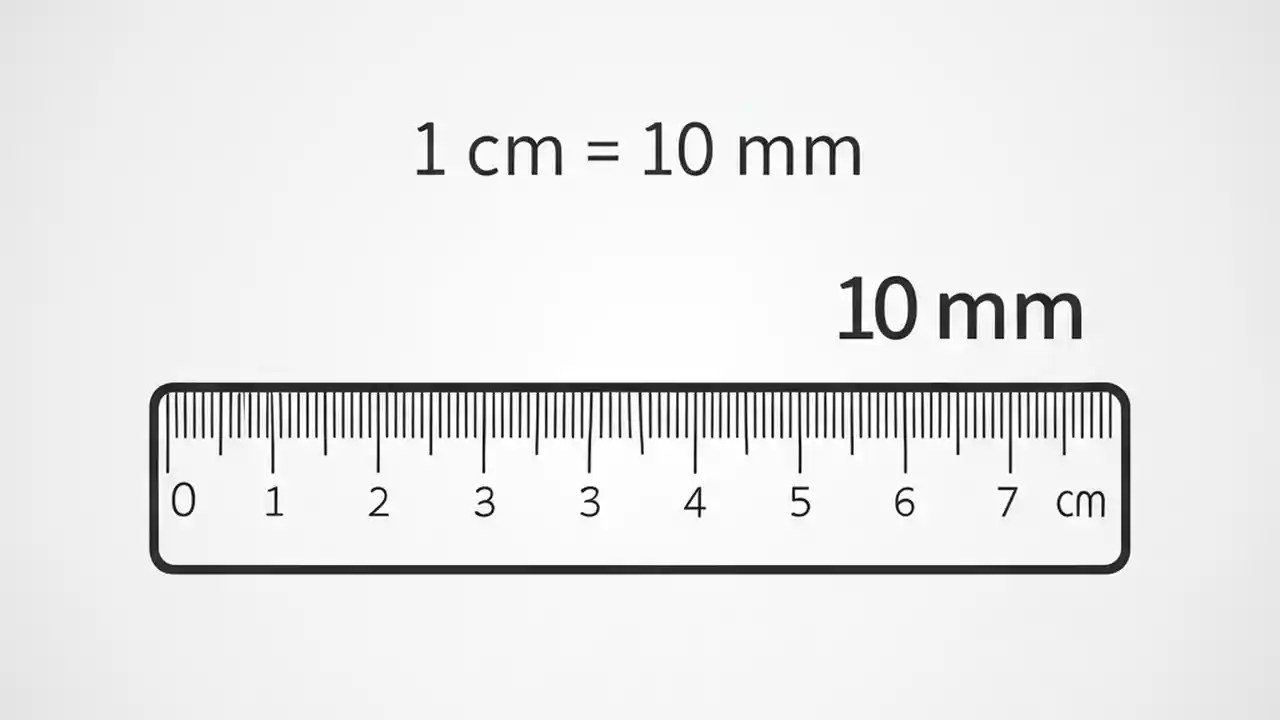 1 cm = 10 mm

10 mm

0 1 2 3 3 4 5 6 7 cm