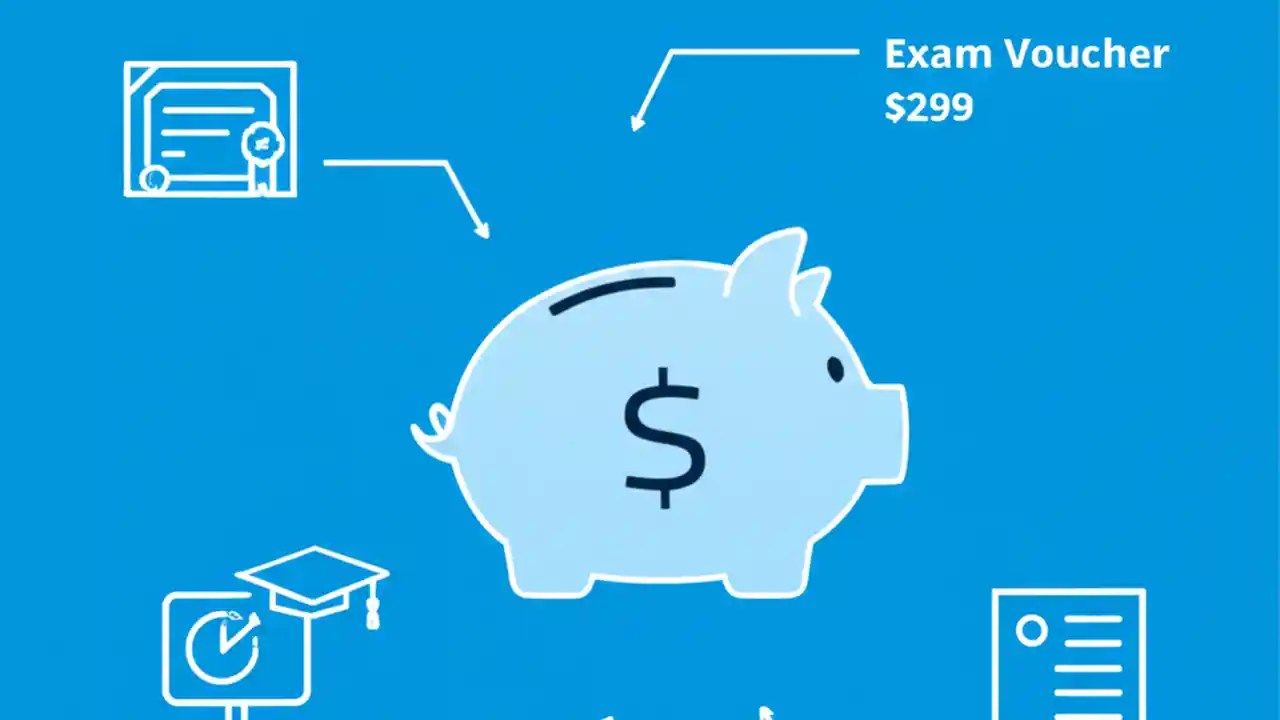 Exam Voucher
$299

$