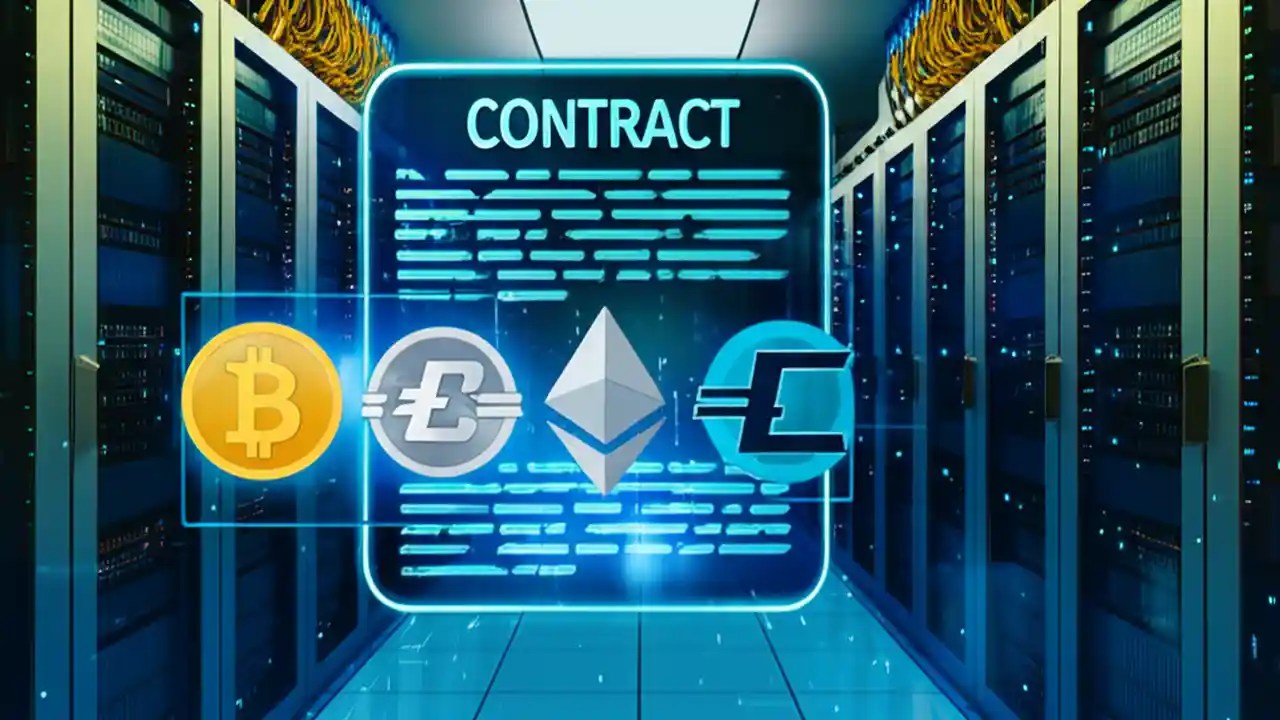 CONTRACT