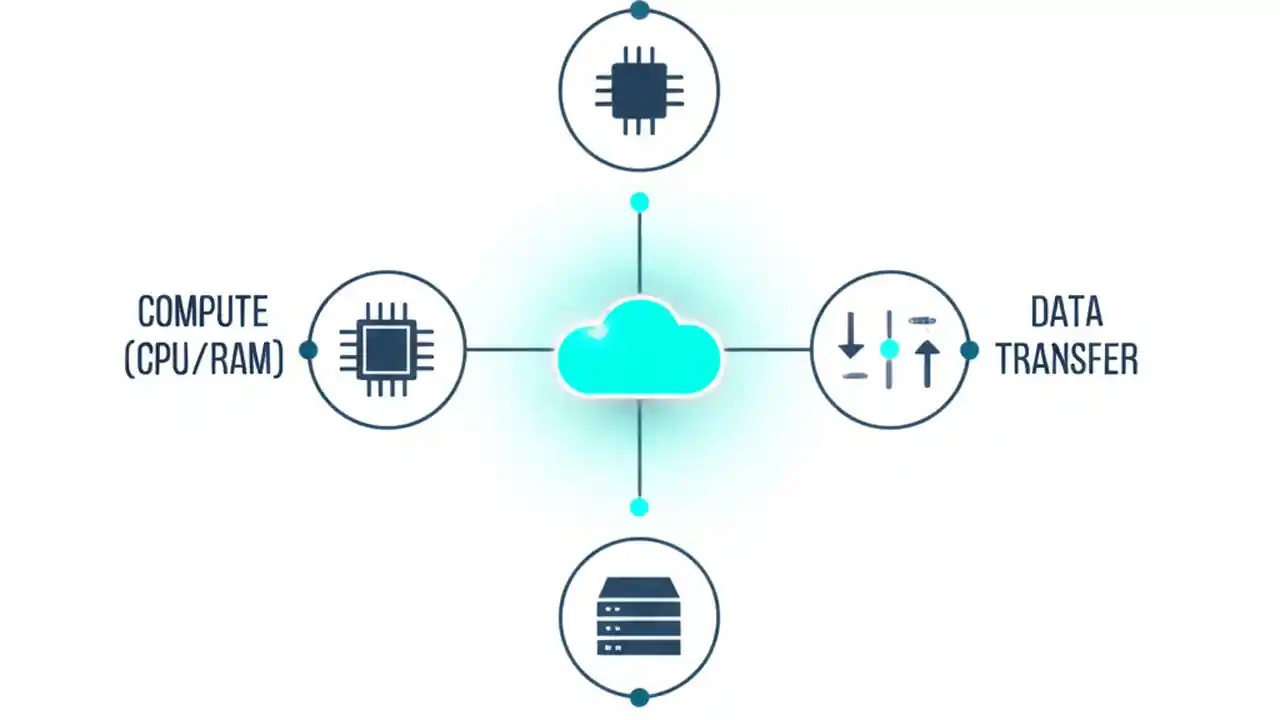 COMPUTE (CPU/RAM)

DATA TRANSFER