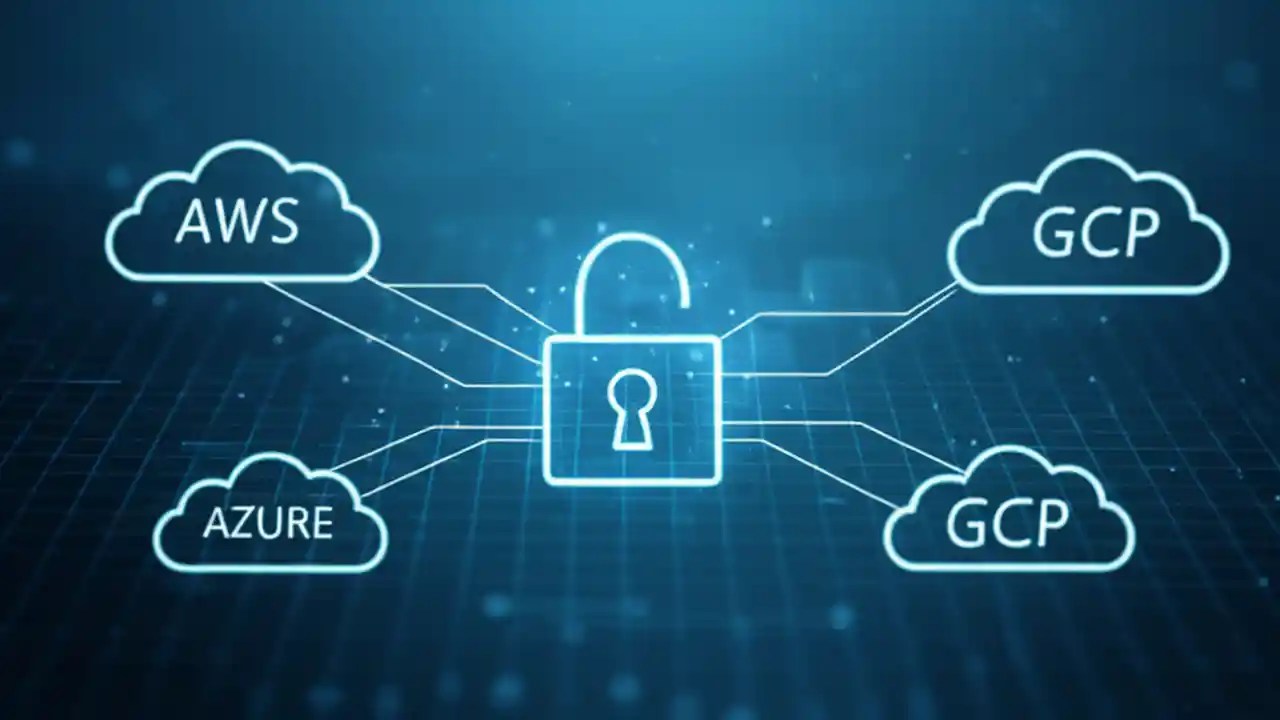 AWS

GCP

AZURE

GCP