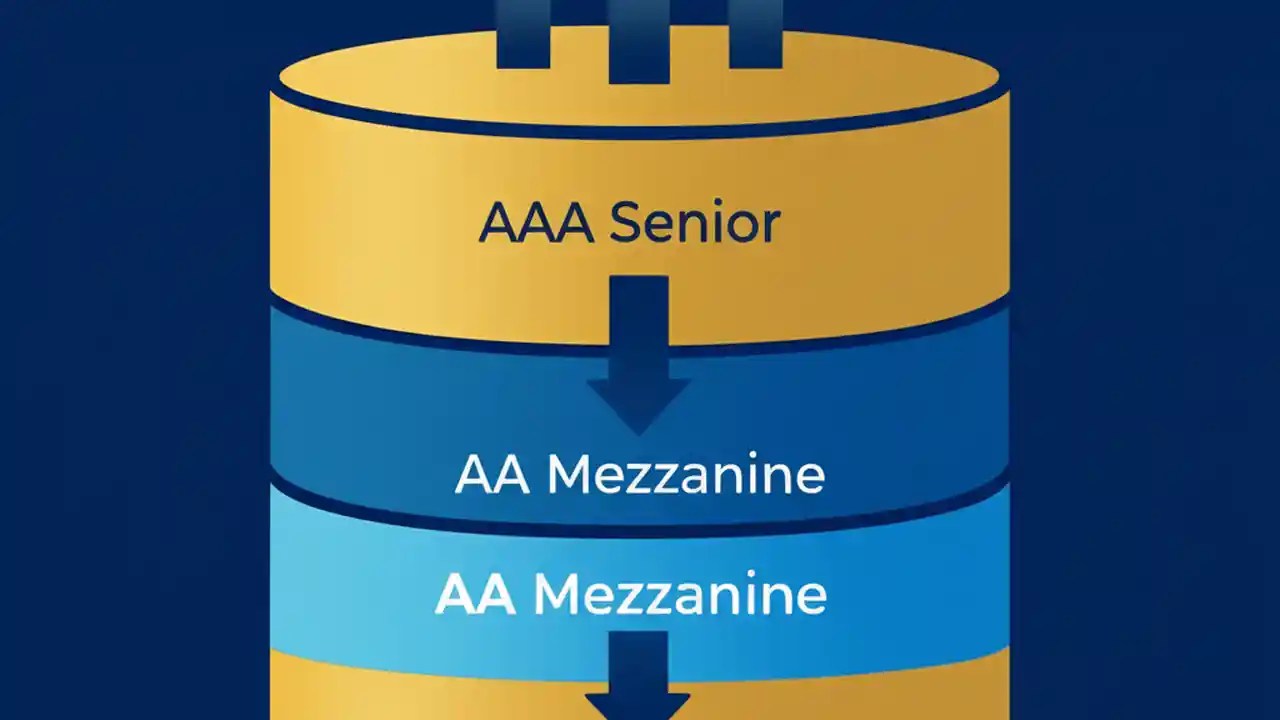 AAA Senior

AA Mezzanine

AA Mezzanine