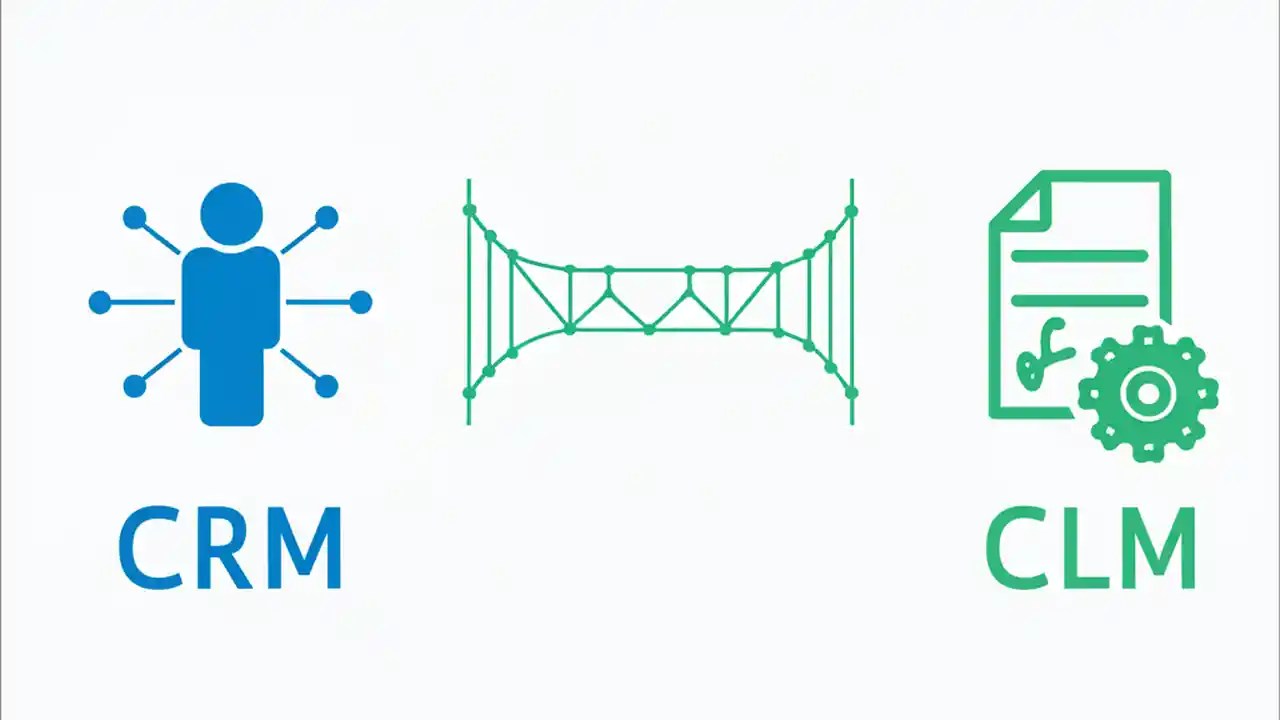 CRM

CLM