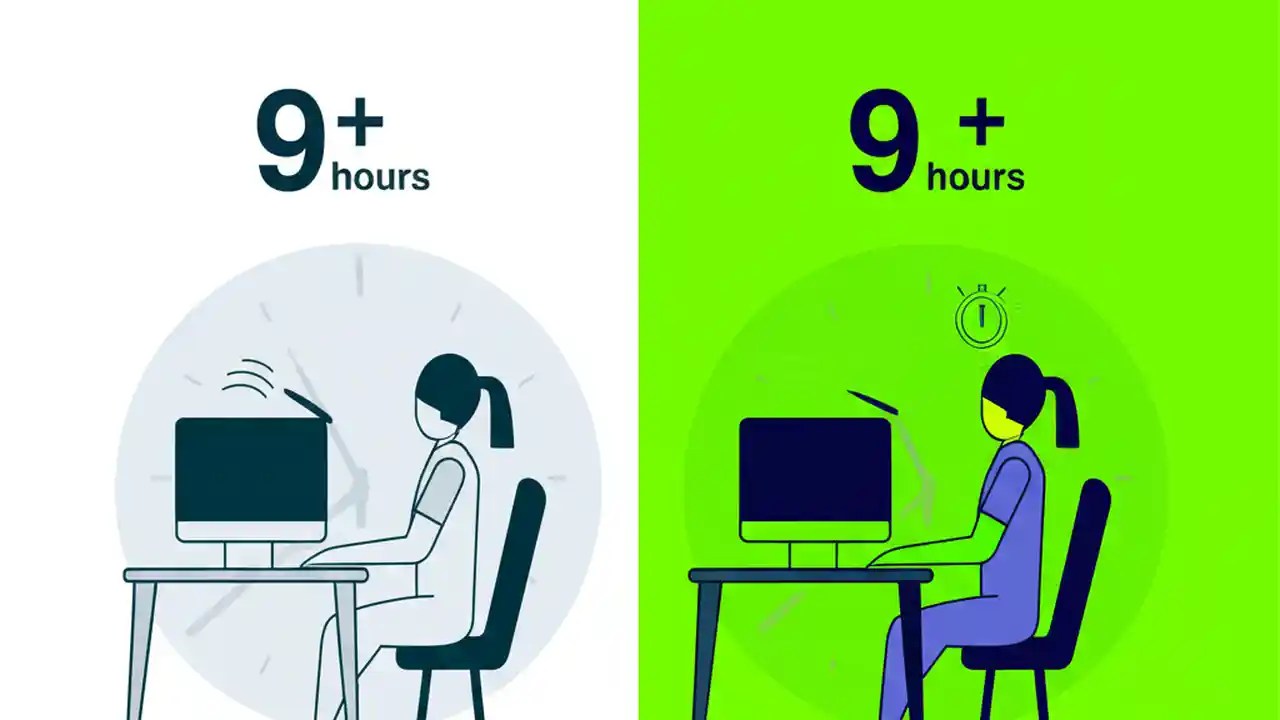 9+ hours

9+ hours