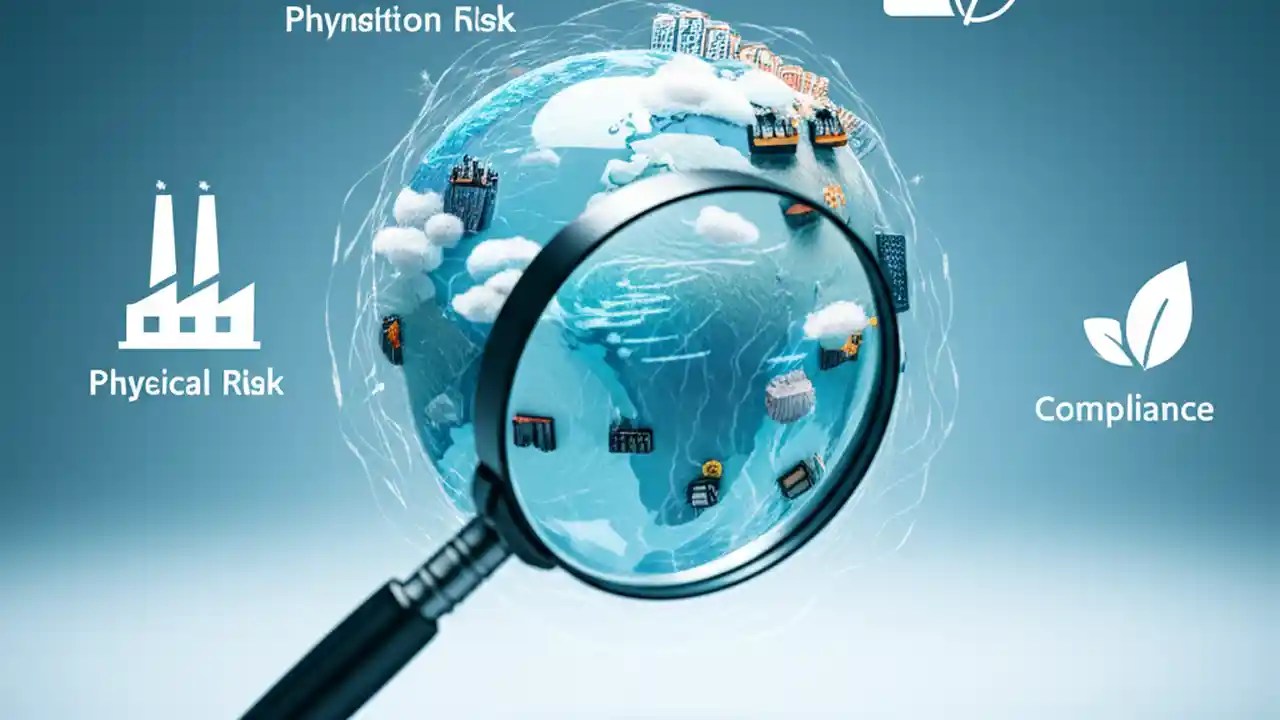 Phynsittion Risk

Phyeical Risk

Compliance