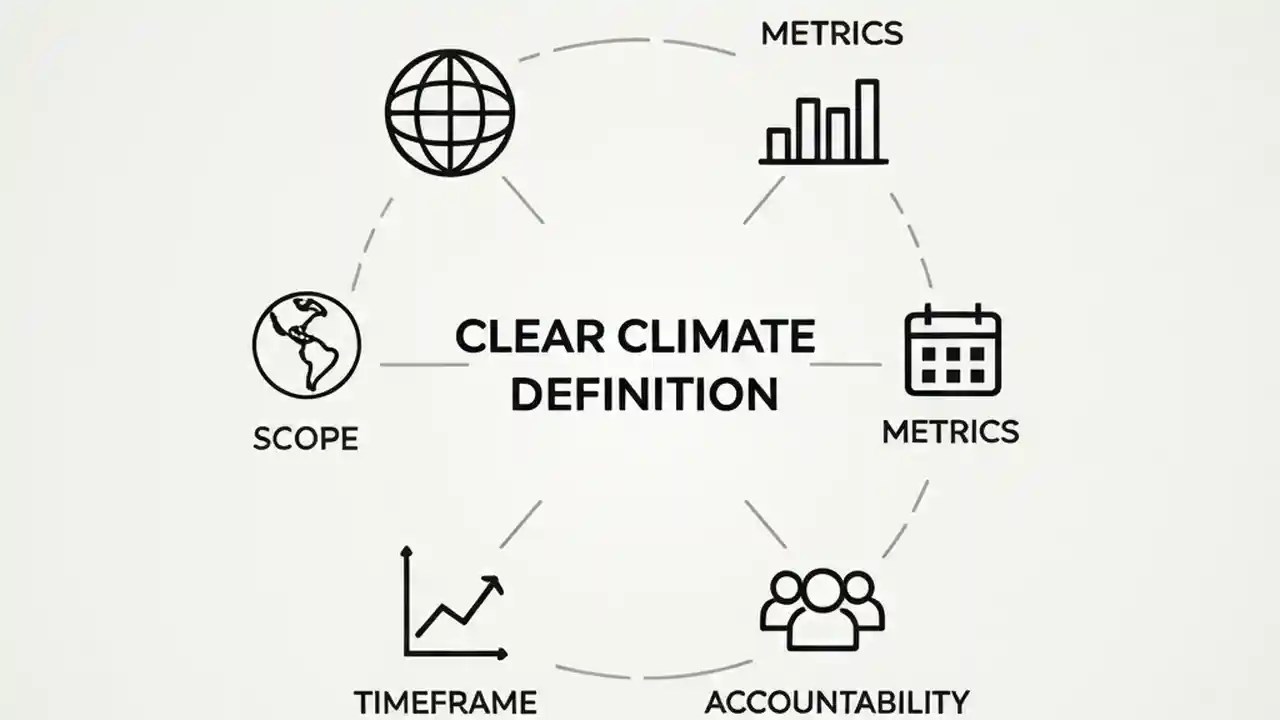 METRICS

CLEAR CLIMATE DEFINITION

SCOPE

METRICS

TIMEFRAME

ACCOUNTABILITY