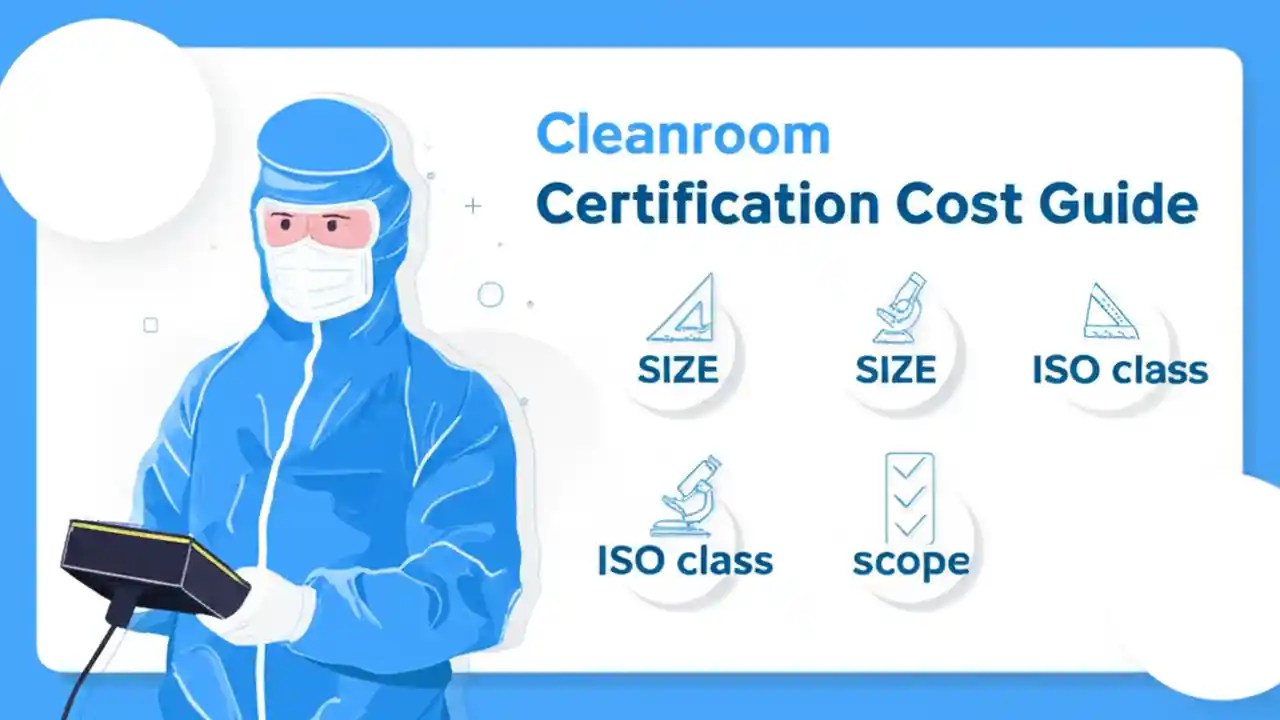 Cleanroom
Certification Cost Guide

SIZE

SIZE

ISO class

ISO class

scope