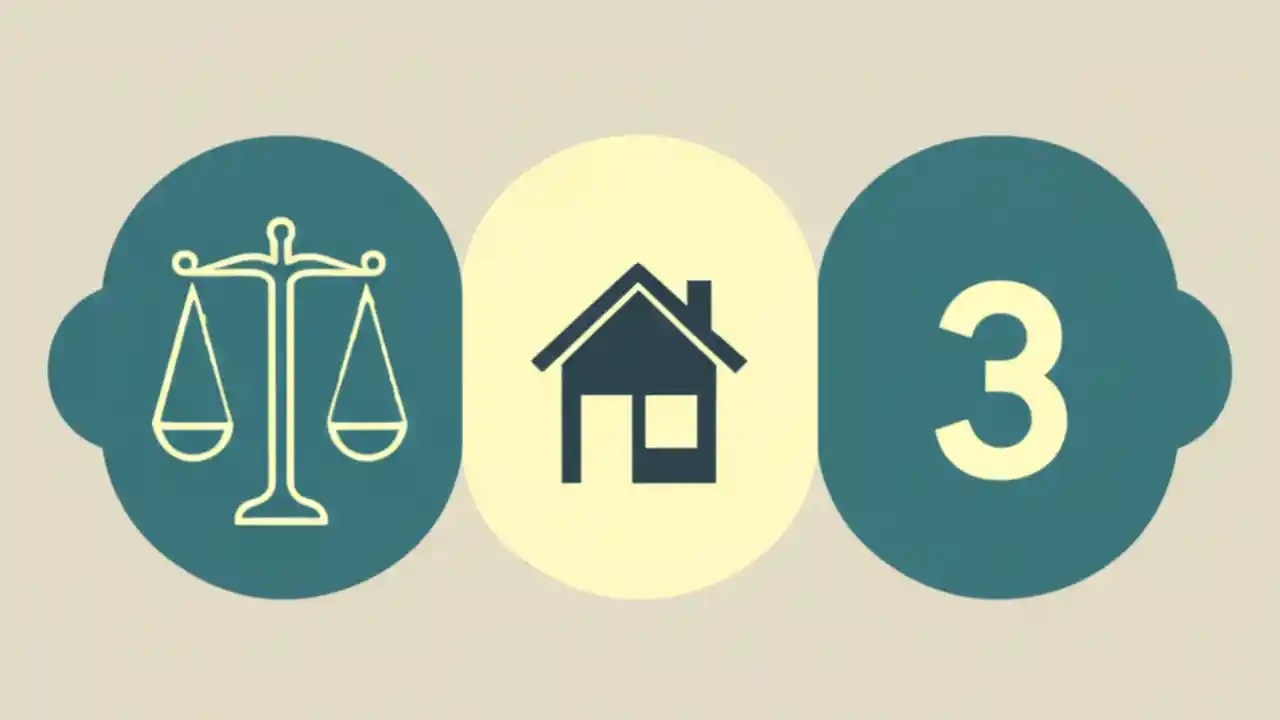 3