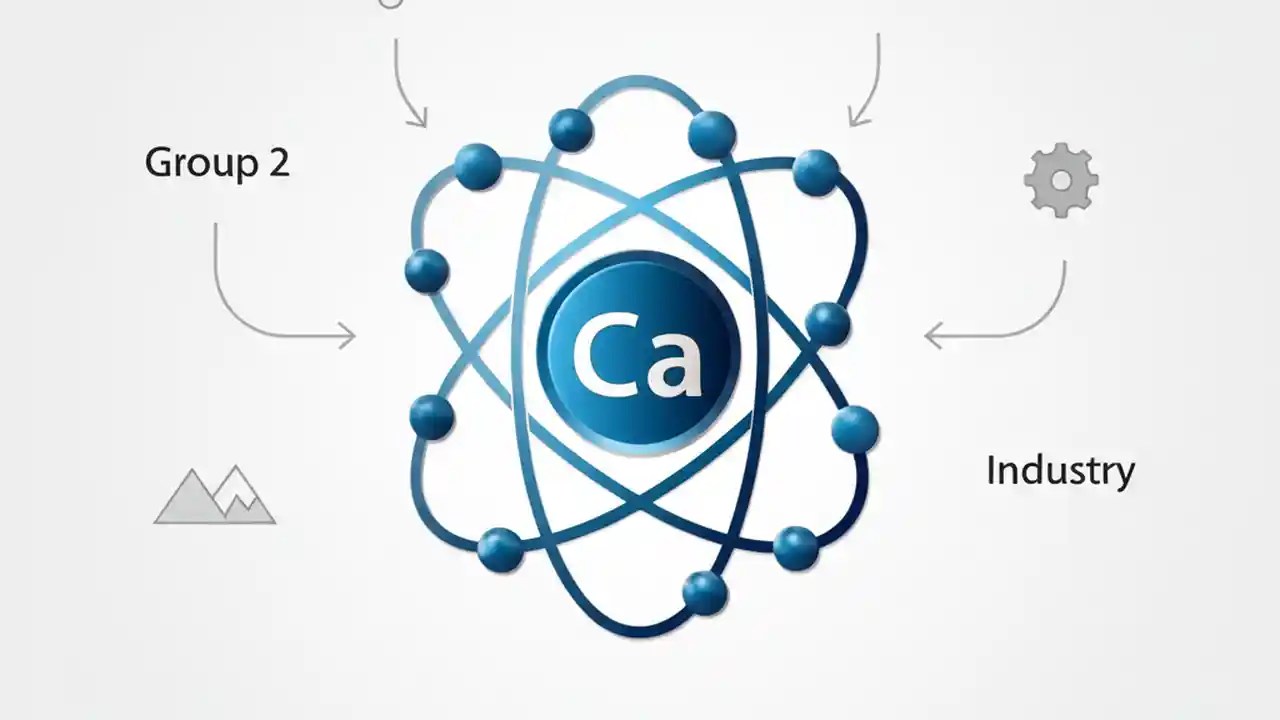 Group 2

Ca

Industry