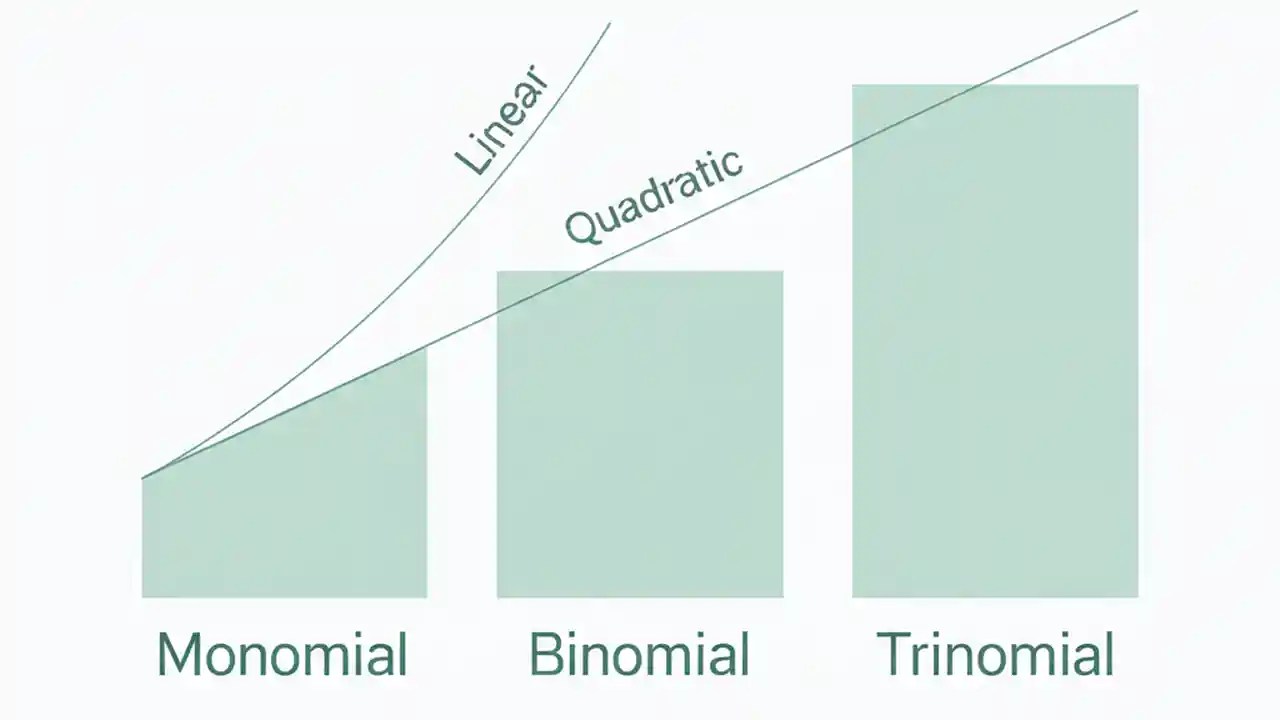 Linear

Quadratic

Monomial

Binomial

Trinomial