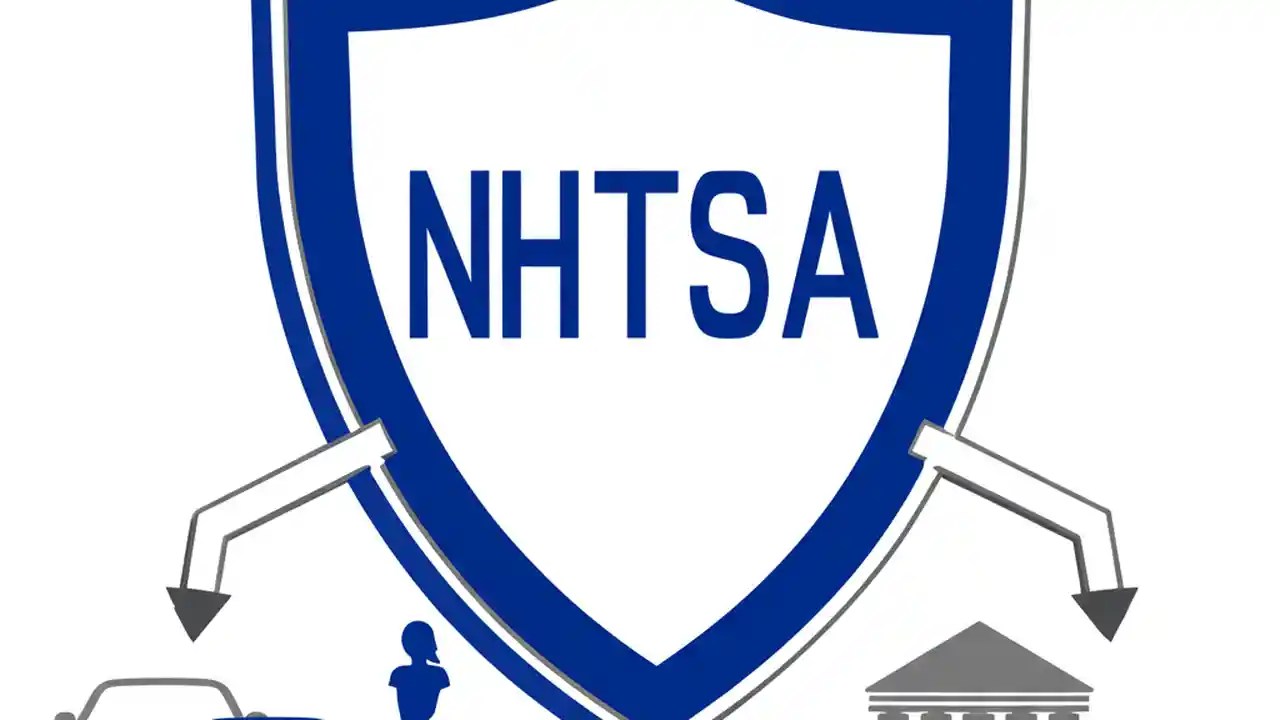 NHTSA