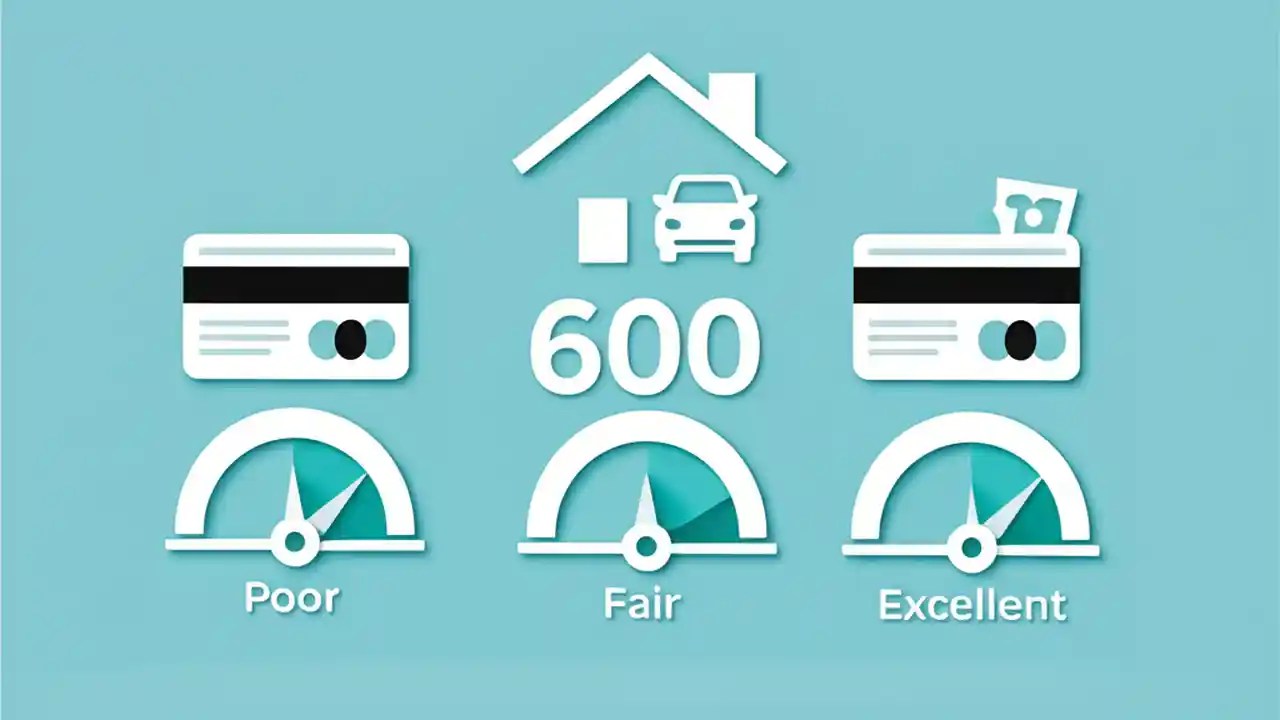 600

Poor

Fair

Excellent