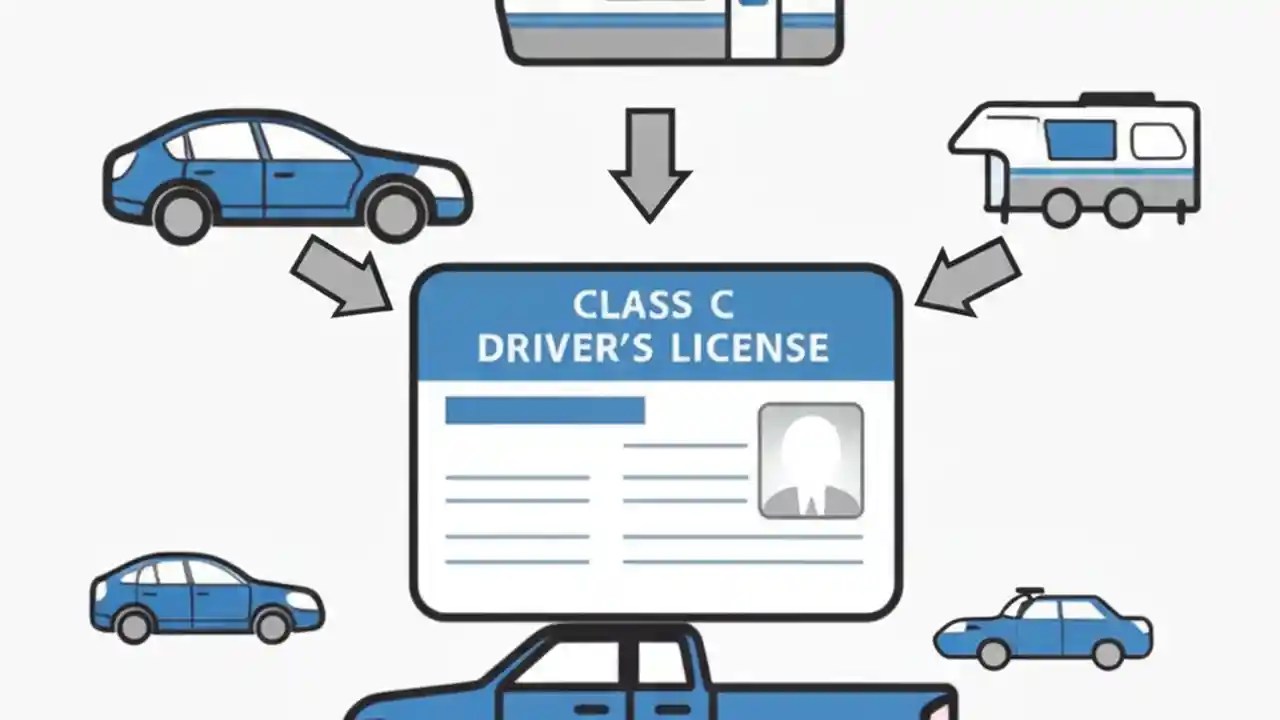 CLASS C
DRIVER'S LICENSE