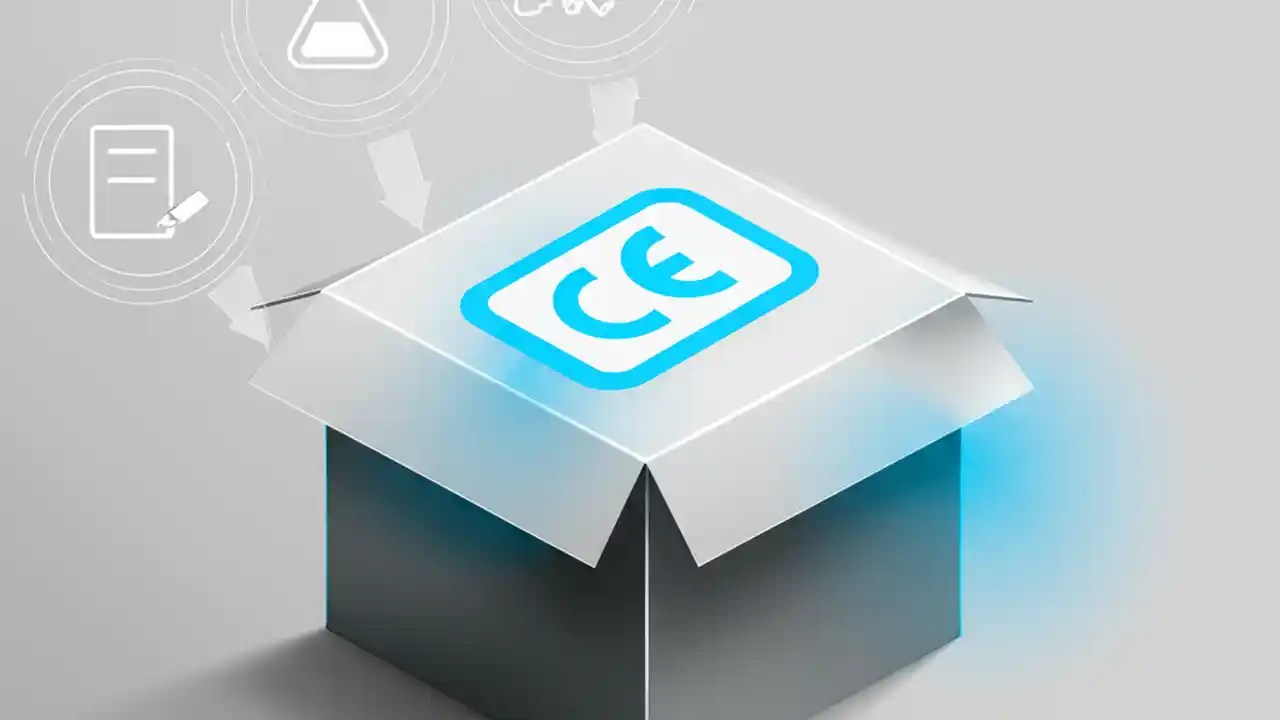 CE