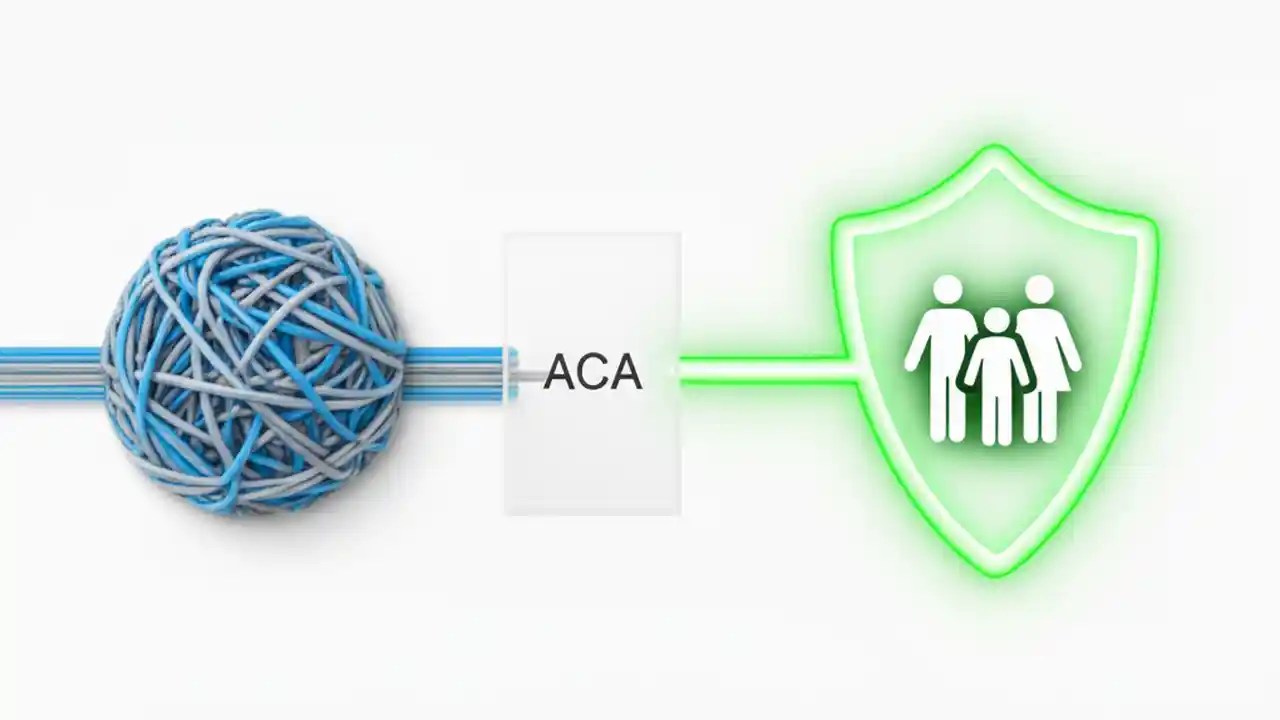 ACA