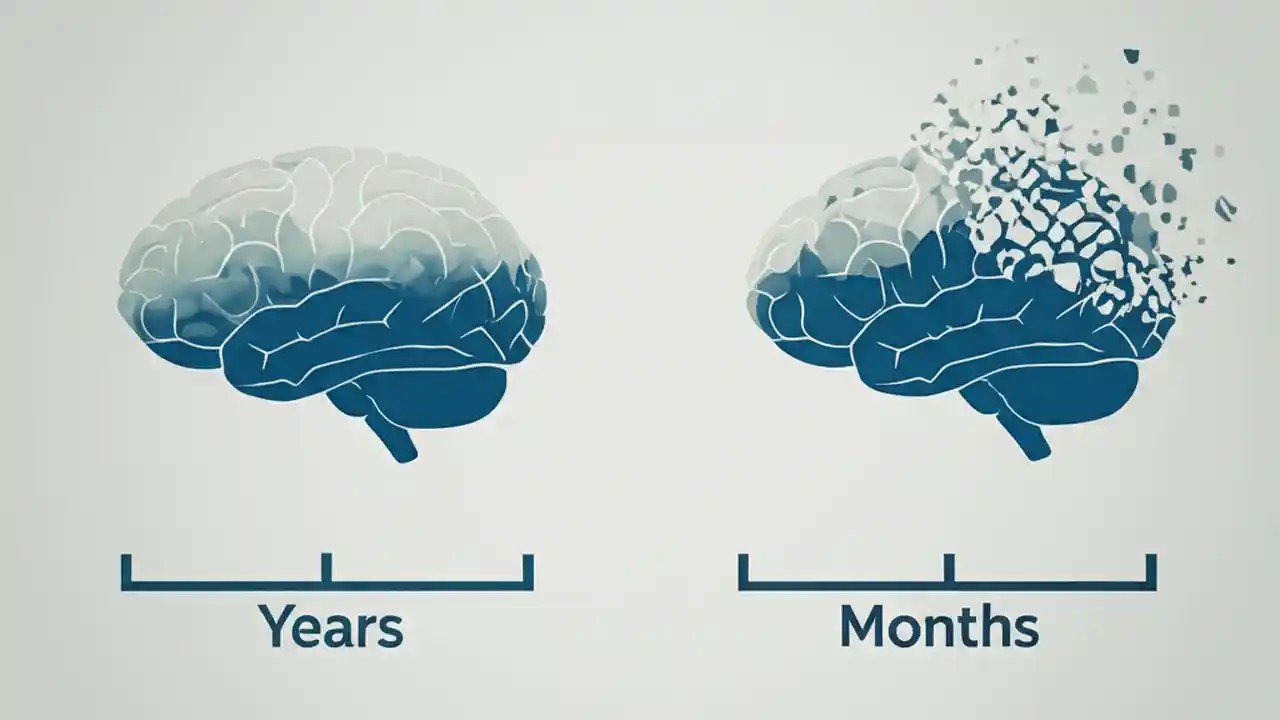 Years

Months